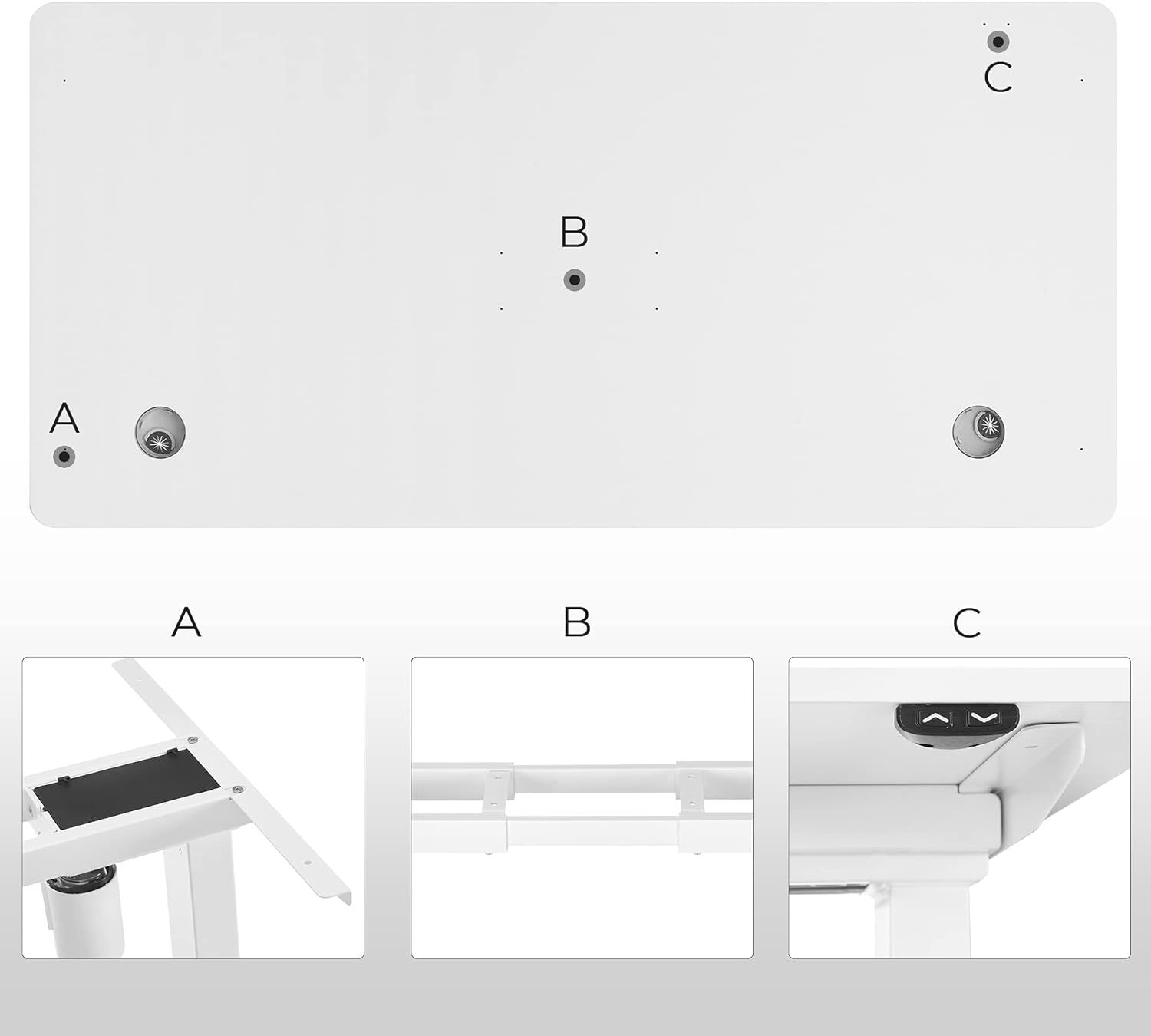 C

B

A

A

B

C