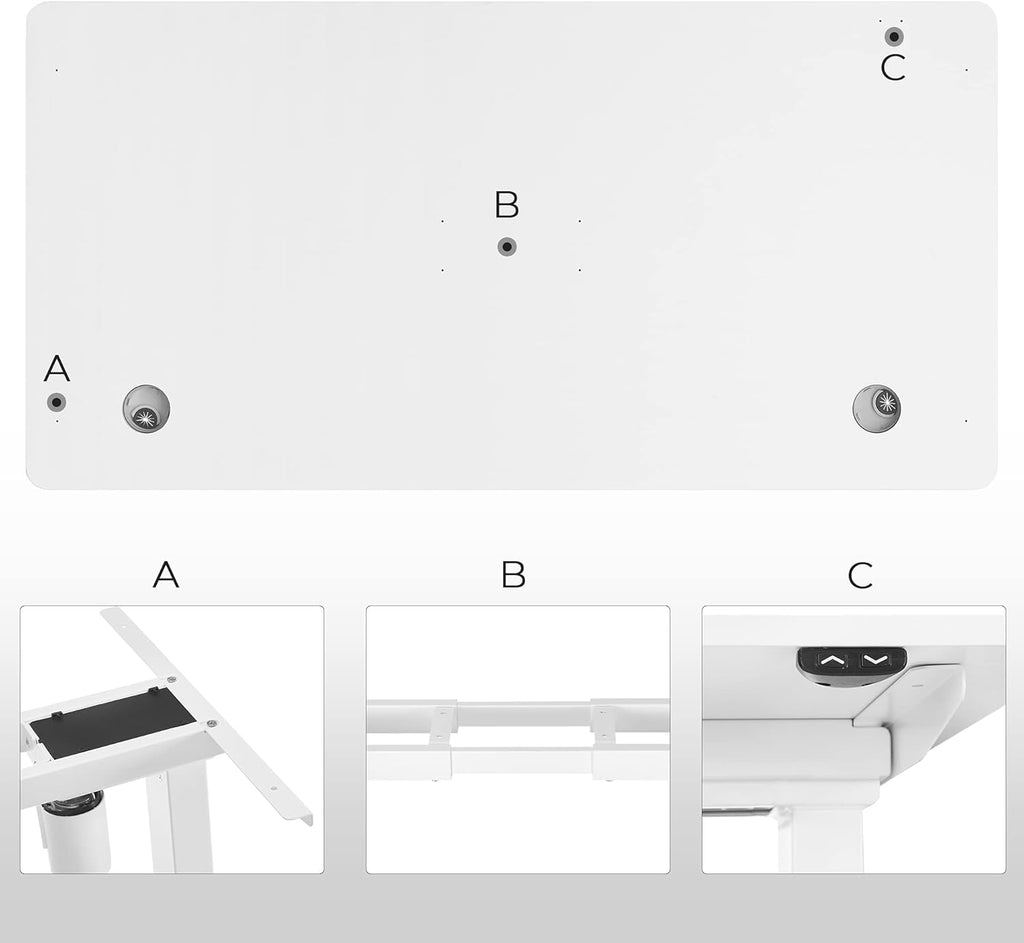 C

B

A

A

B

C