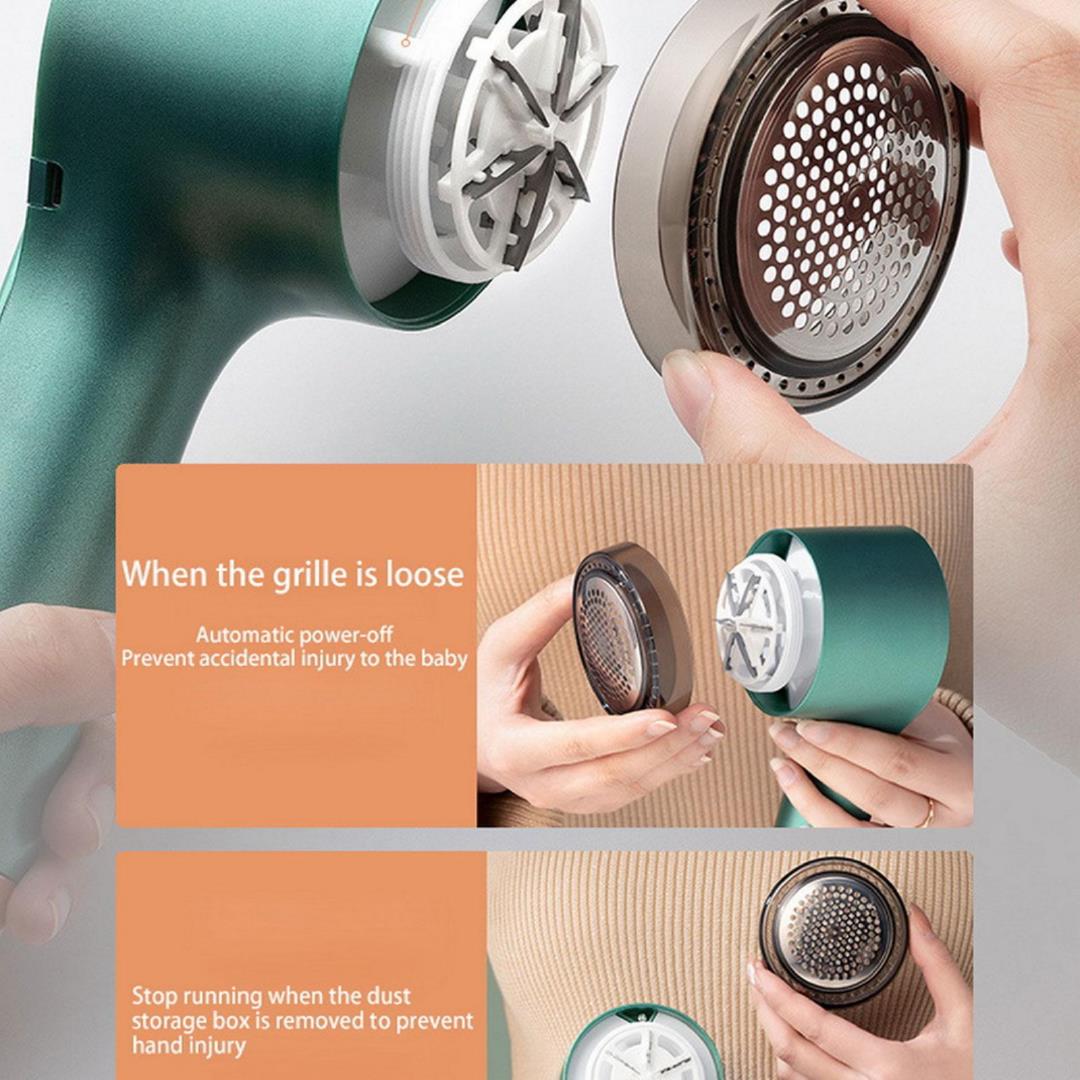 When the grille is loose

Automatic power-off
Prevent accidental injury to the baby

Stop running when the dust storage box is removed to prevent hand injury