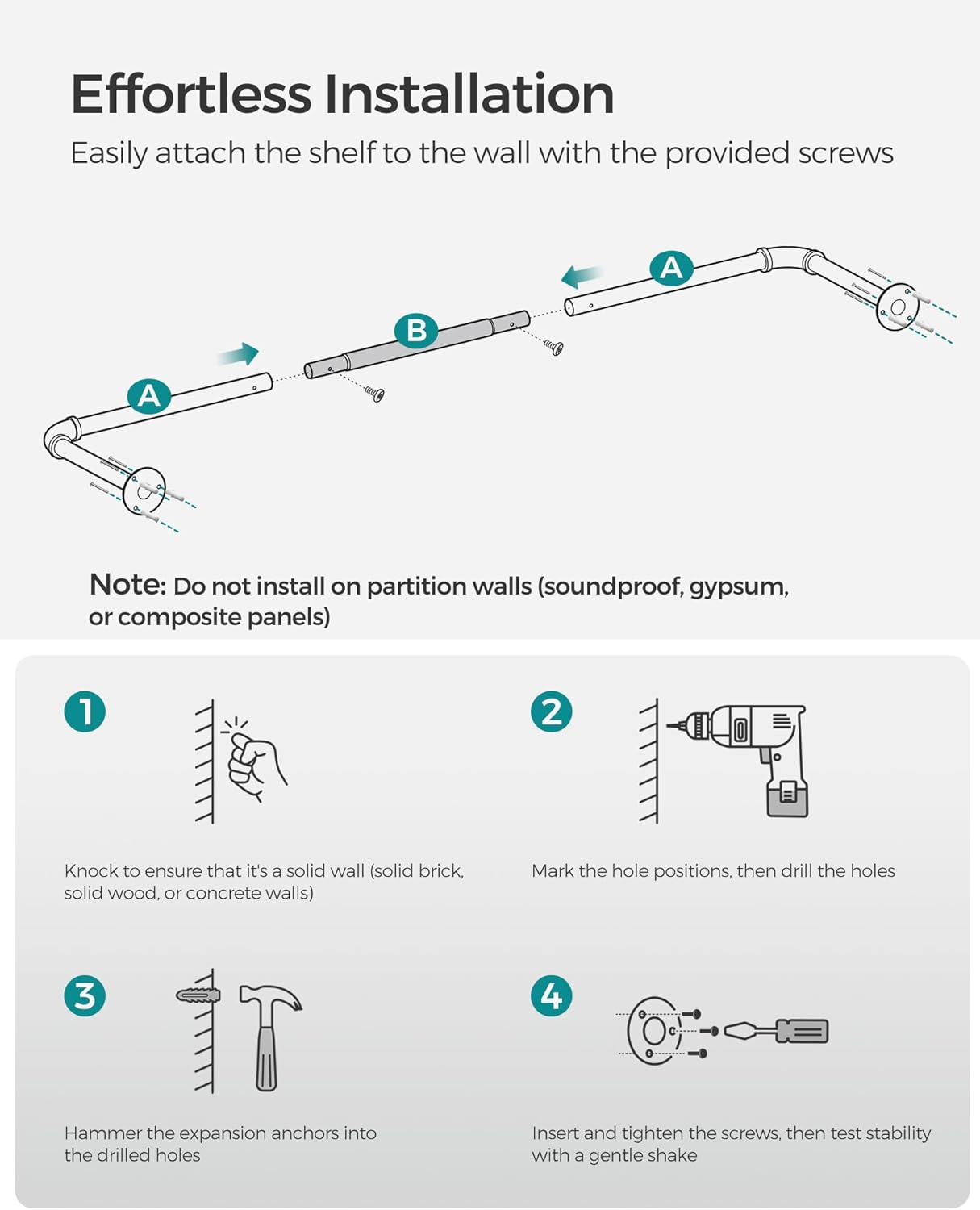 Effortless Installation

Easily attach the shelf to the wall with the provided screws

A

B

A

Note: Do not install on partition walls (soundproof, gypsum, or composite panels)

1

Knock to ensure that it's a solid wall (solid brick, solid wood, or concrete walls)

2

Mark the hole positions, then drill the holes

3

Hammer the expansion anchors into the drilled holes

4

Insert and tighten the screws, then test stability with a gentle shake