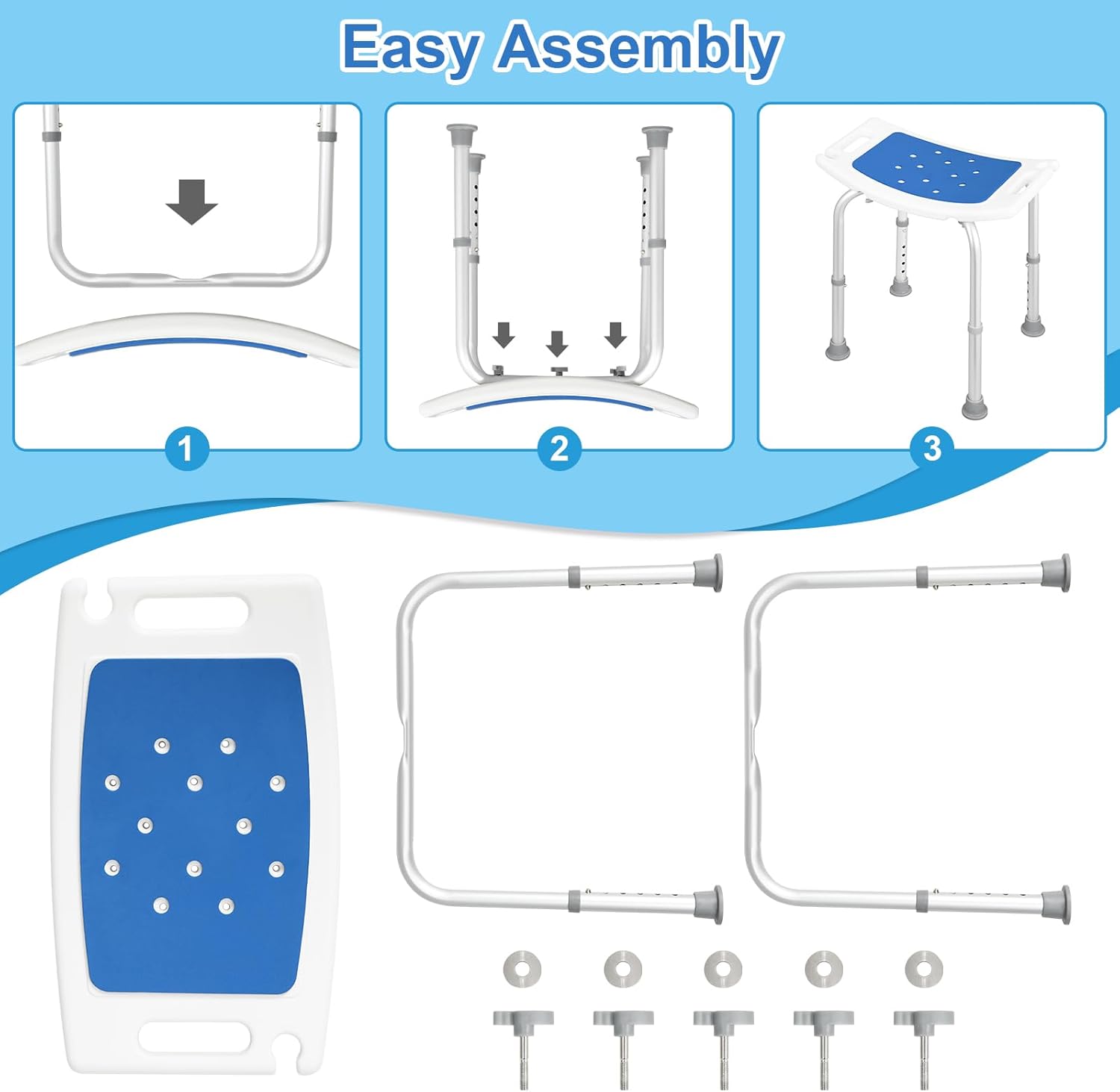 Easy Assembly

1

2

3