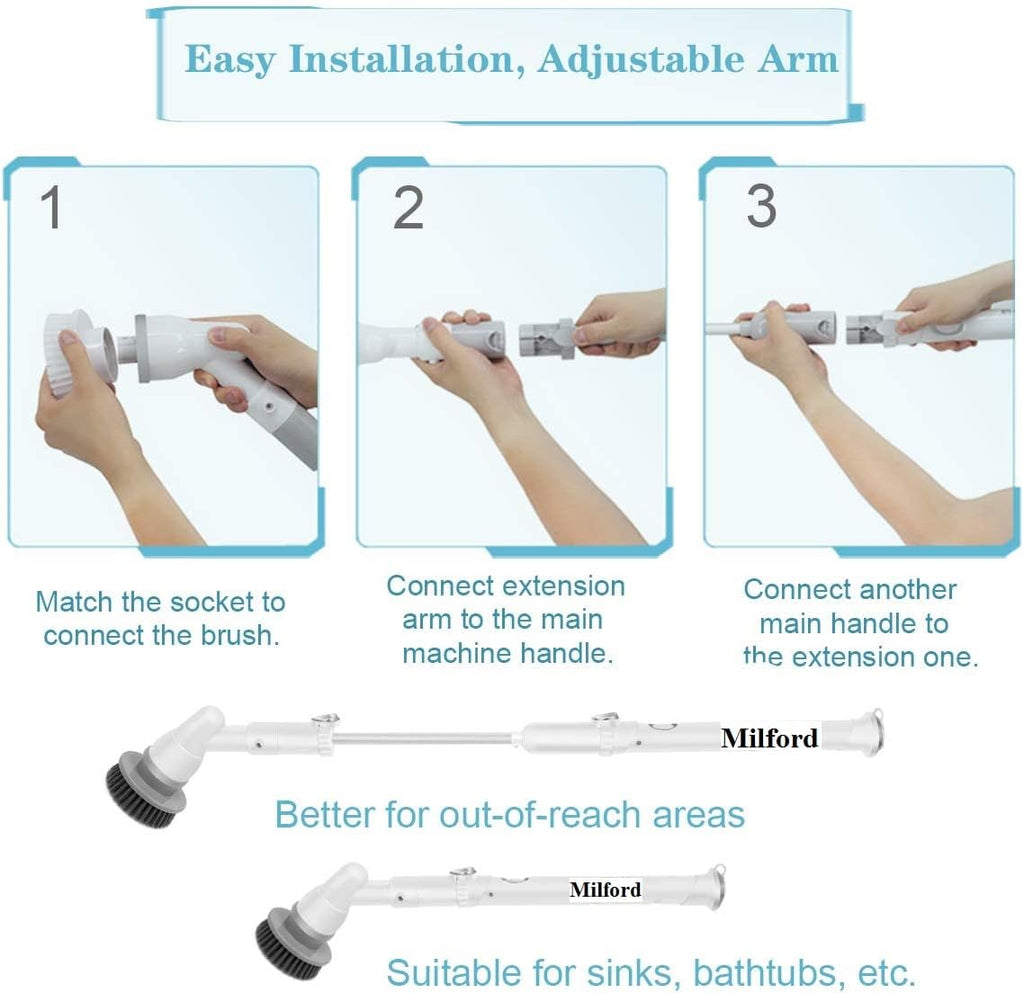 Easy Installation, Adjustable Arm

1

2

3

Match the socket to connect the brush.

Connect extension arm to the main machine handle.

Connect another main handle to the extension one.

Milford

Better for out-of-reach areas

Milford

Suitable for sinks, bathtubs, etc.