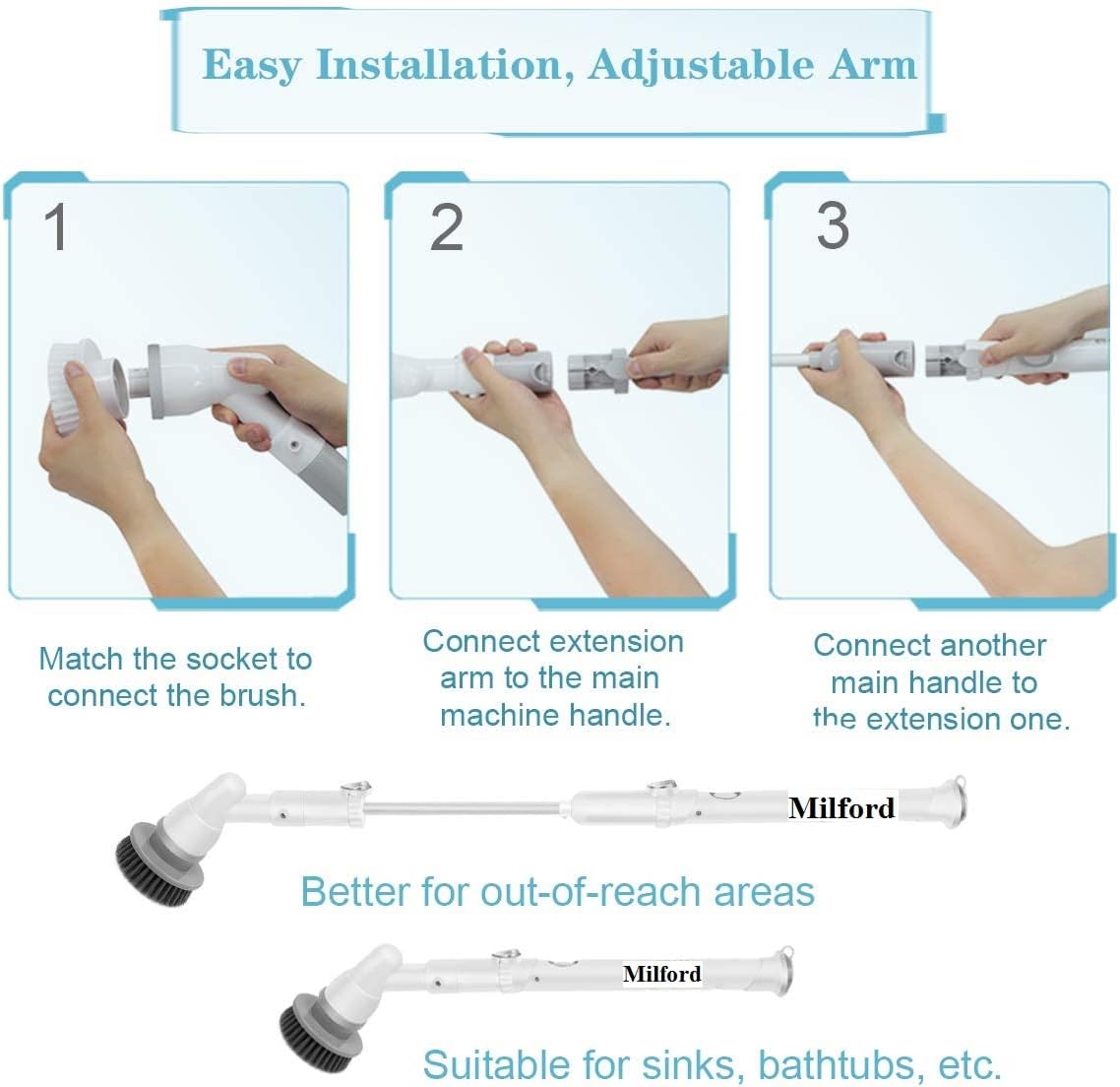 Easy Installation, Adjustable Arm

1

2

3

Match the socket to connect the brush.

Connect extension arm to the main machine handle.

Connect another main handle to the extension one.

Milford

Better for out-of-reach areas

Milford

Suitable for sinks, bathtubs, etc.