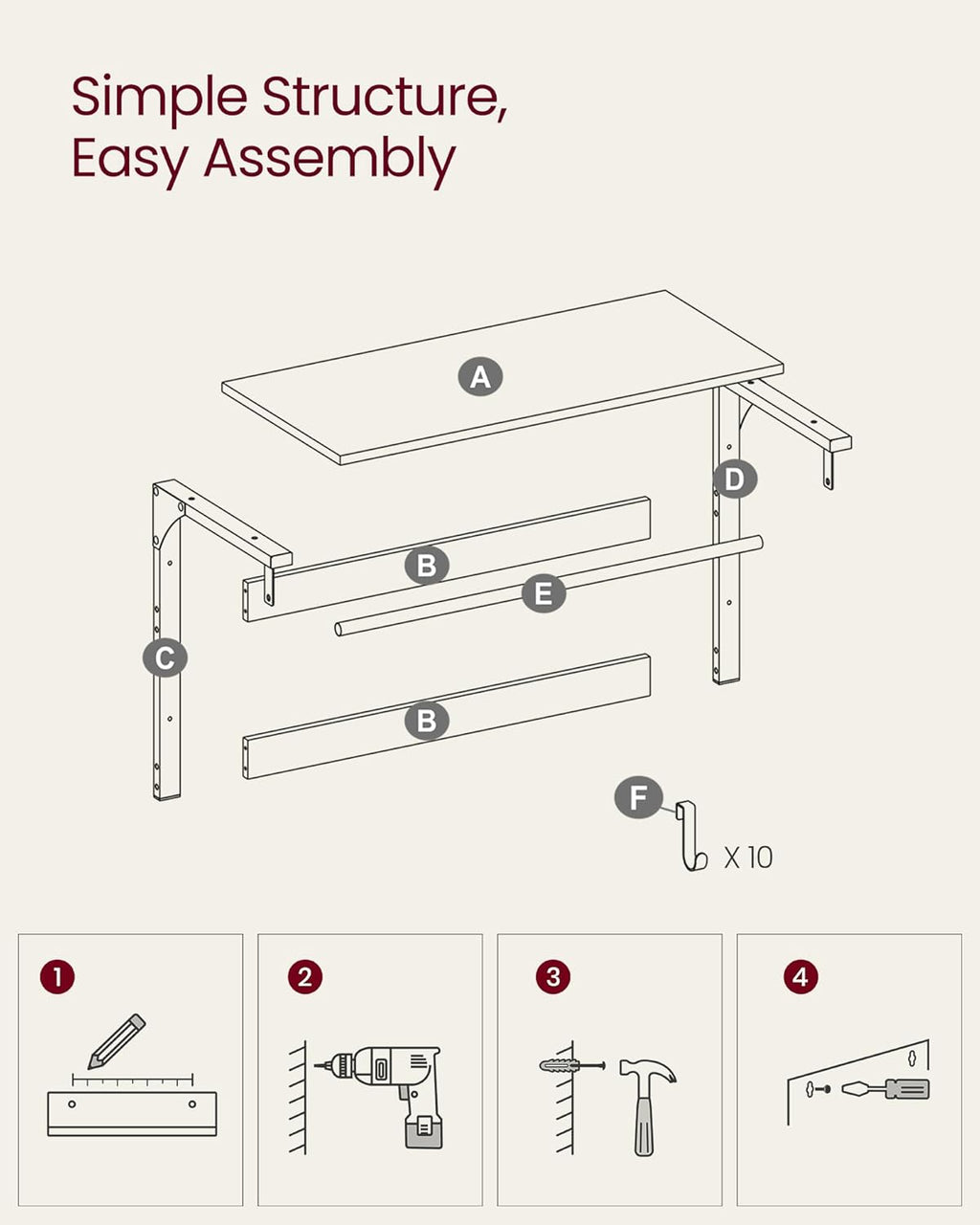 Simple Structure, Easy Assembly

A

D

B

E

C

B

F

X 10

1

2

3

4