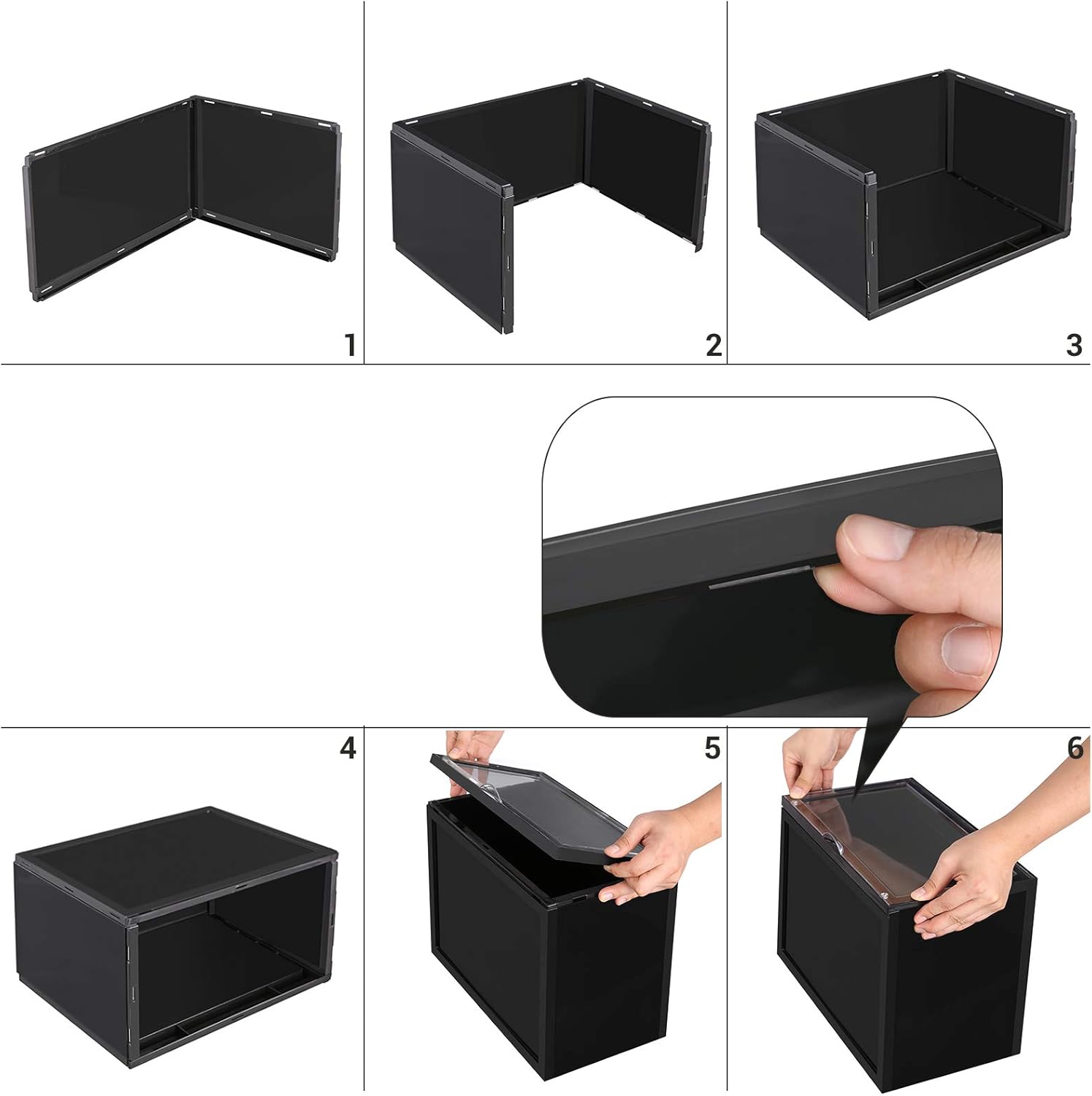 1

2

3

4

5

6