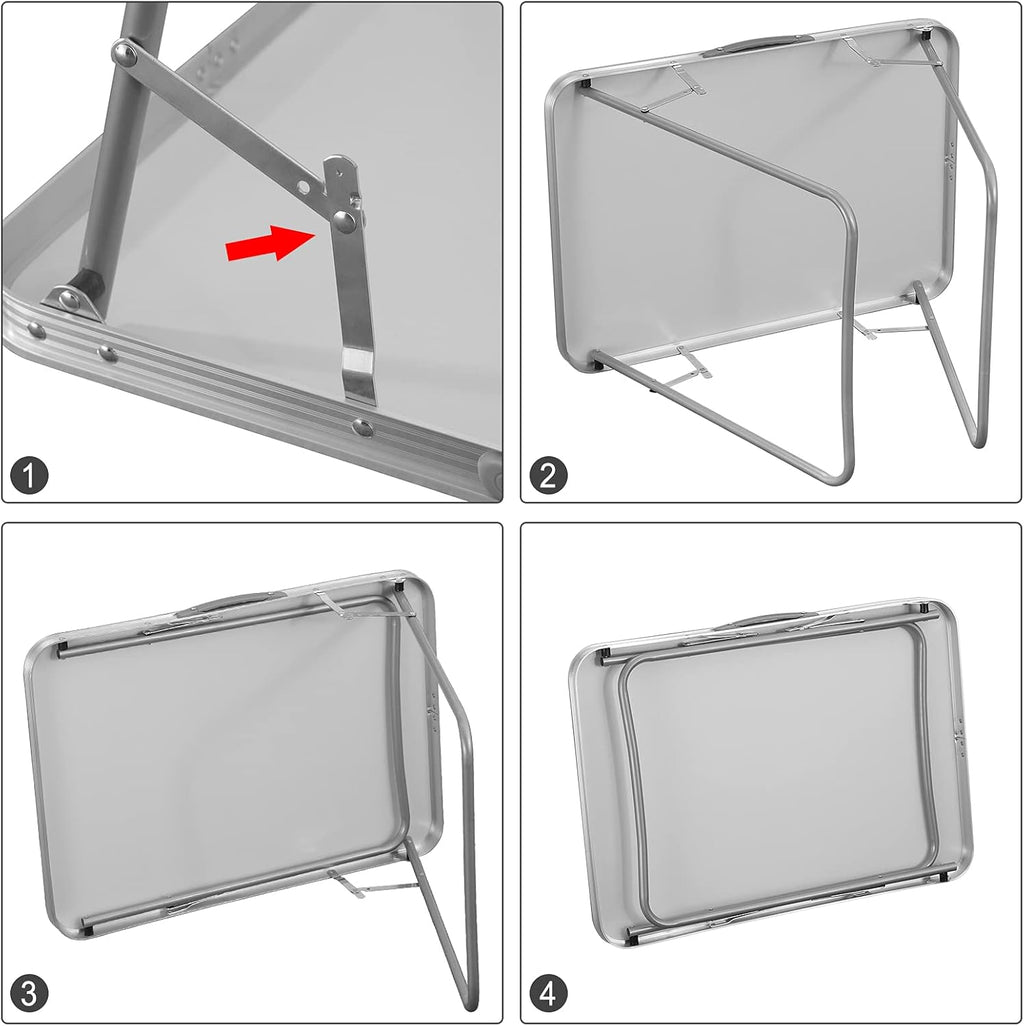 1

2

3

4