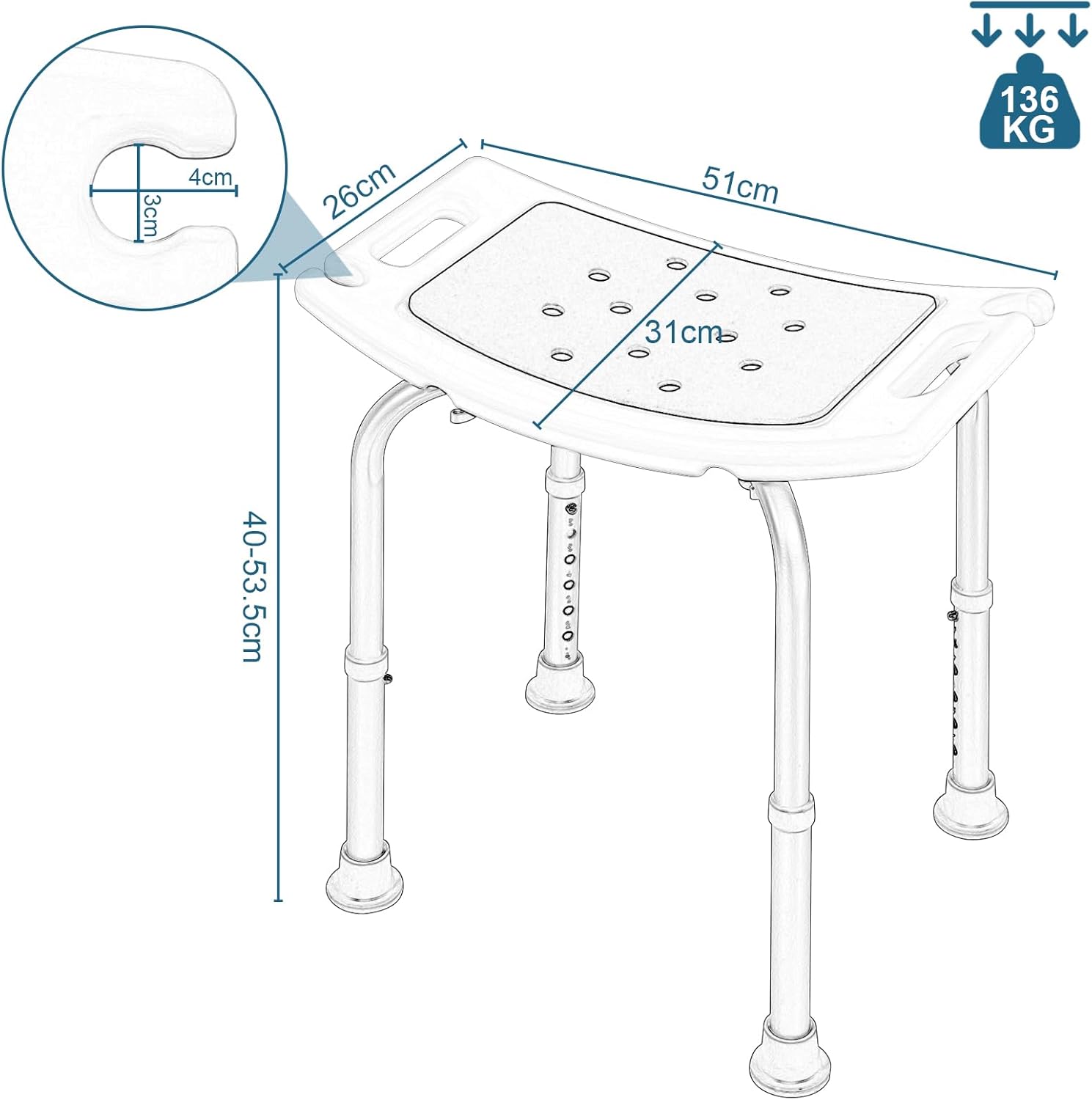 136 KG

4cm
3cm

26cm
51cm
31cm
40-53.5cm