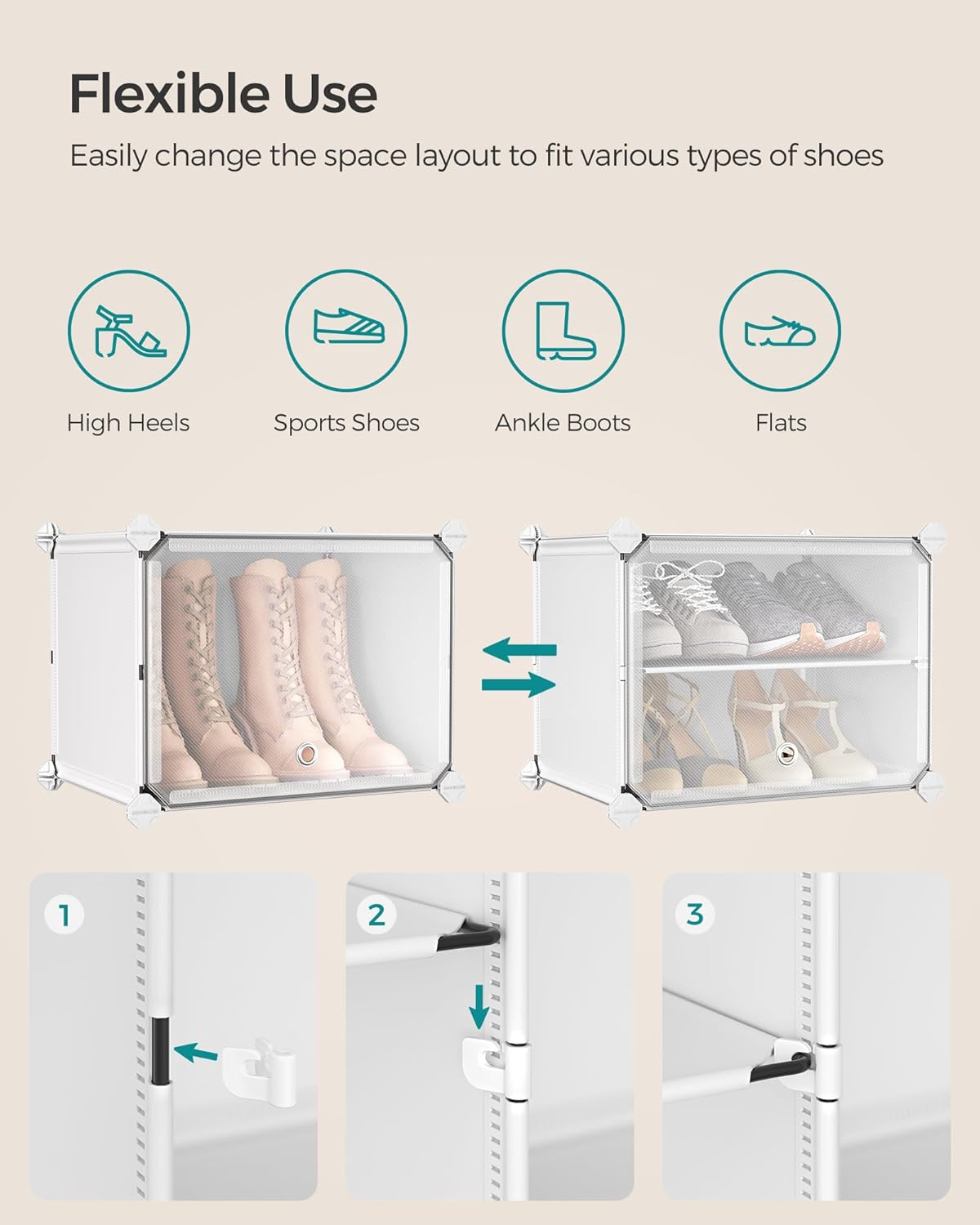 Flexible Use

Easily change the space layout to fit various types of shoes

High Heels

Sports Shoes

Ankle Boots

Flats

1

2

3