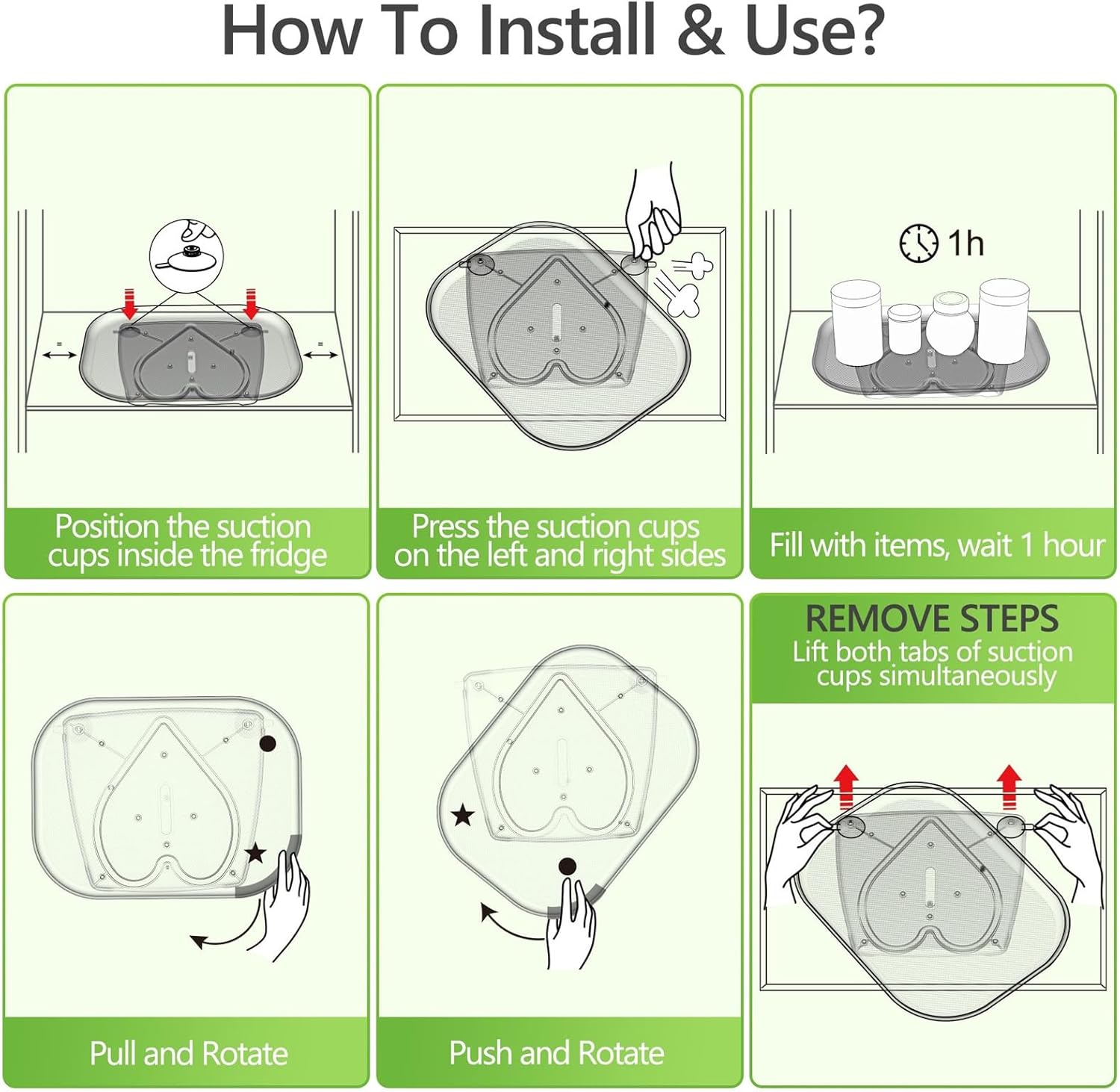 How To Install & Use?

Position the suction cups inside the fridge

Press the suction cups on the left and right sides

1h

Fill with items, wait 1 hour

Pull and Rotate

Push and Rotate

REMOVE STEPS
Lift both tabs of suction cups simultaneously