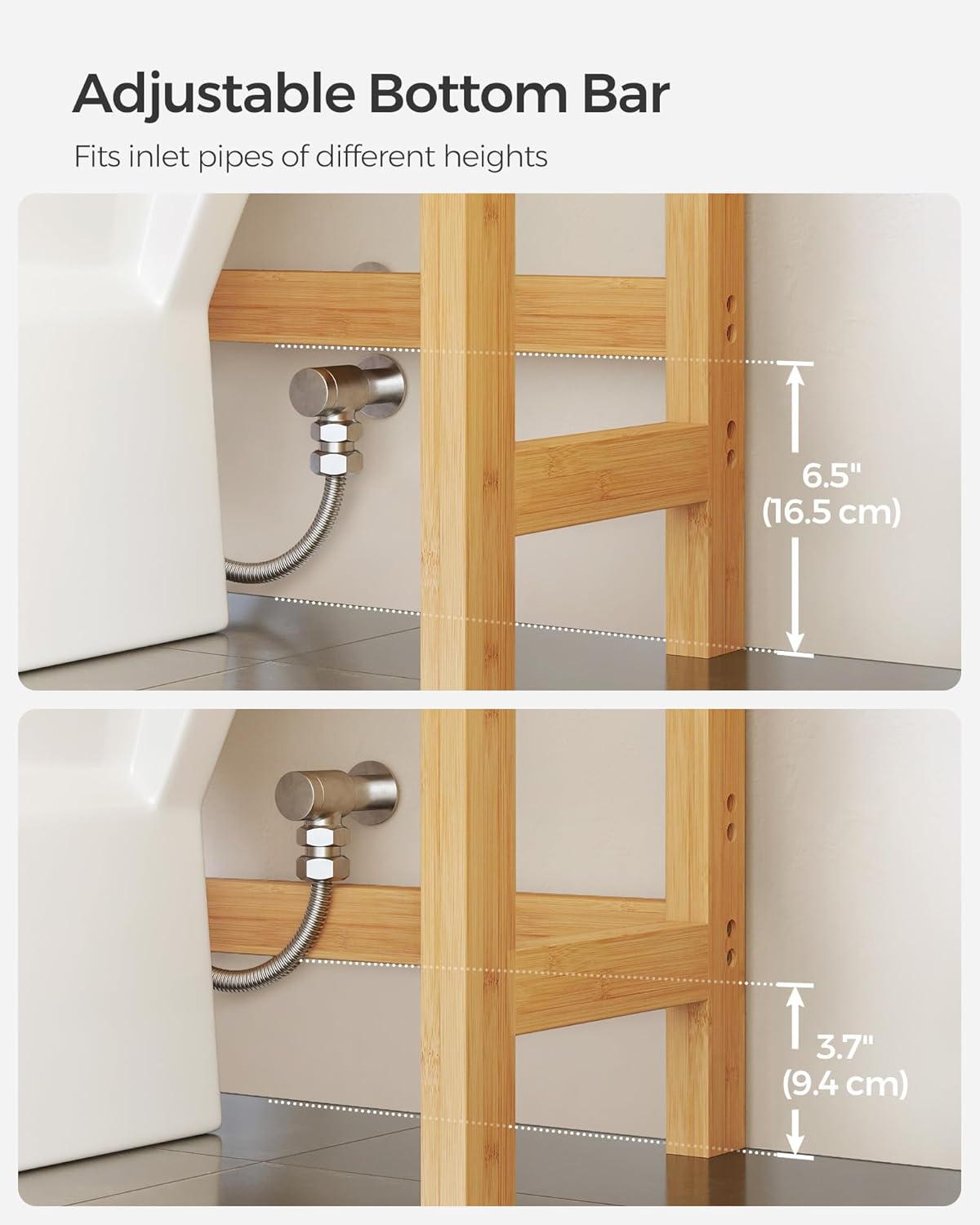 Adjustable Bottom Bar

Fits inlet pipes of different heights

6.5"
(16.5 cm)

3.7"
(9.4 cm)