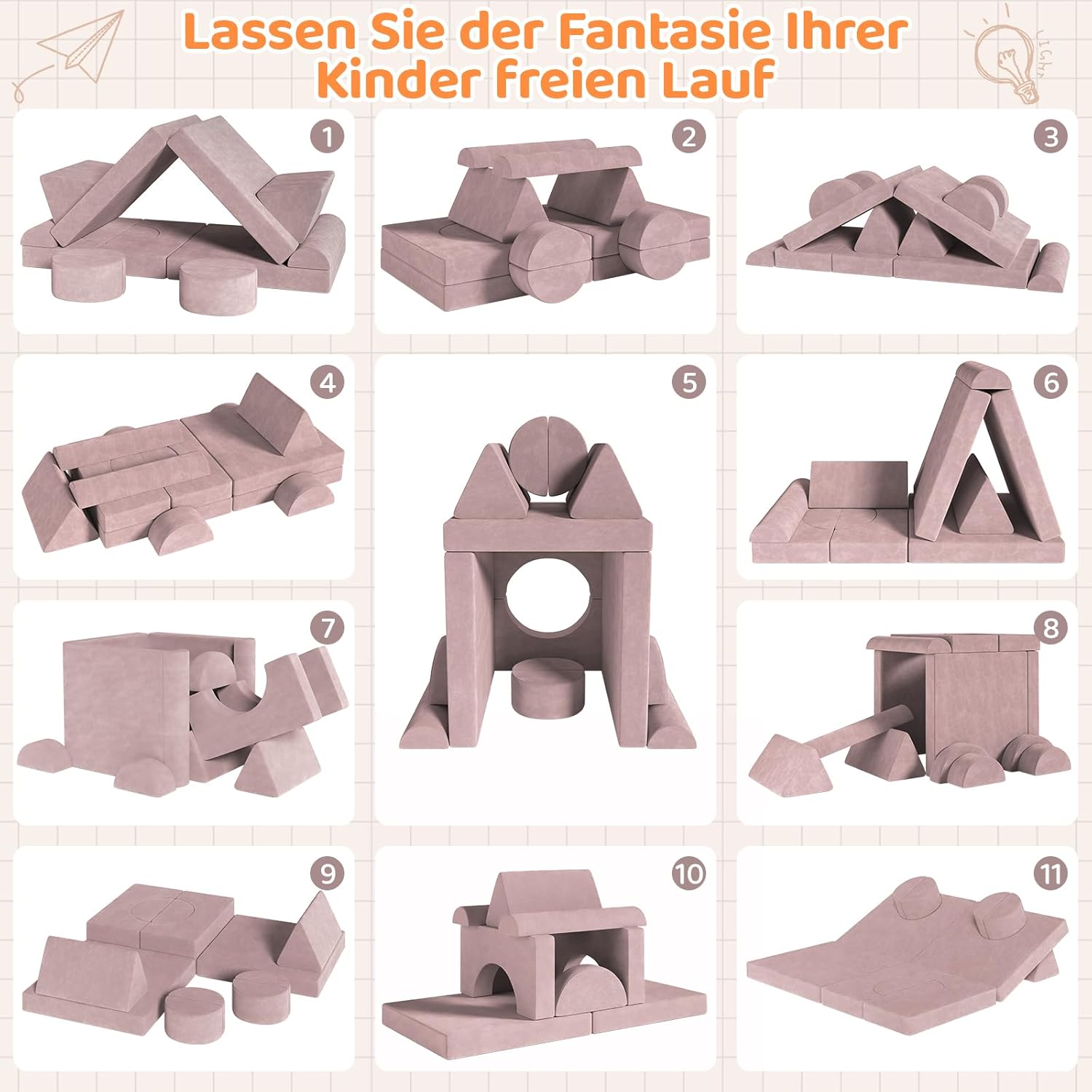 Lassen Sie der Fantasie Ihrer Kinder freien Lauf

LIGHT

1

2

3

4

5

6

7

8

9

10

11