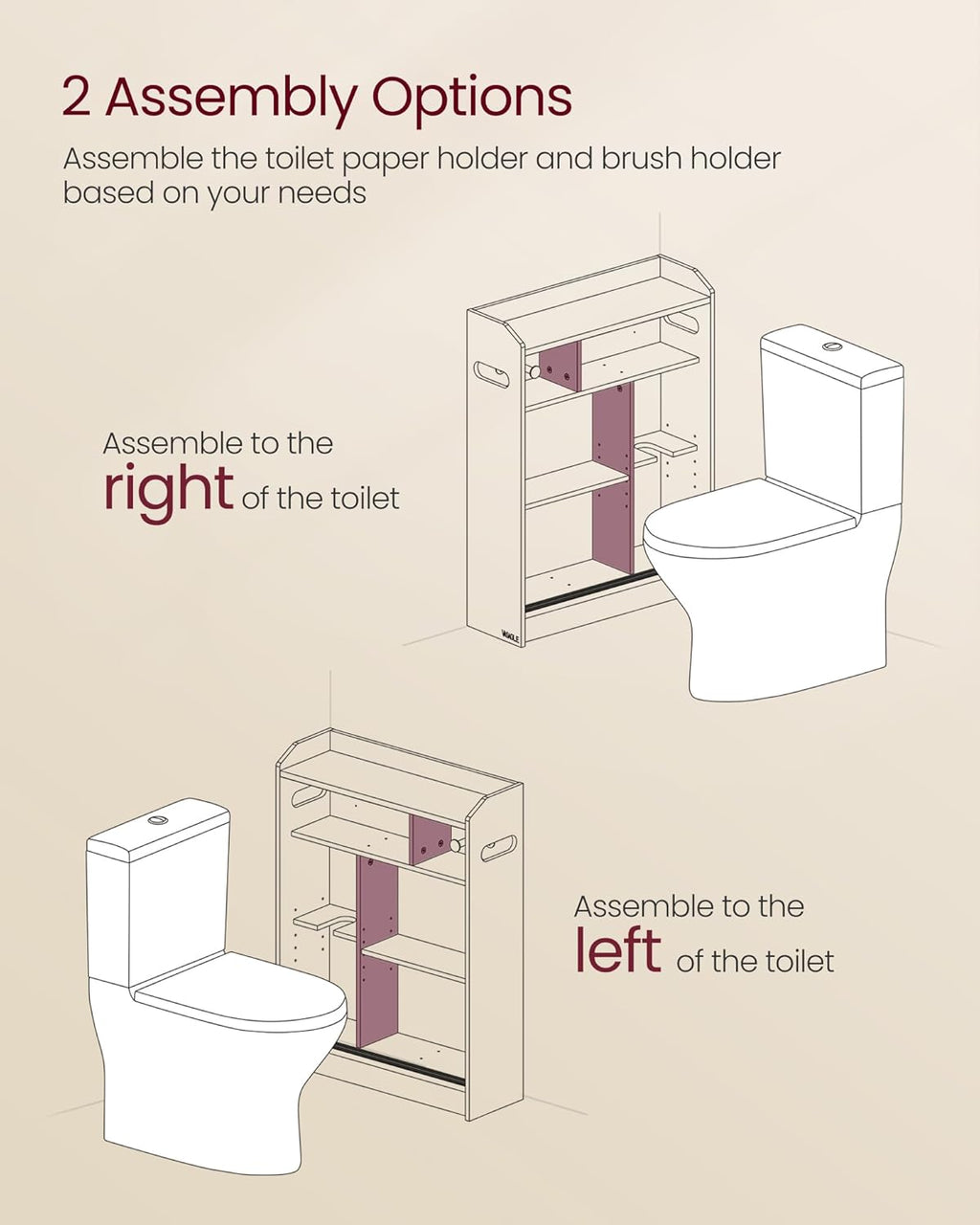 2 Assembly Options

Assemble the toilet paper holder and brush holder based on your needs

Assemble to the right of the toilet

VASAGLE

Assemble to the left of the toilet