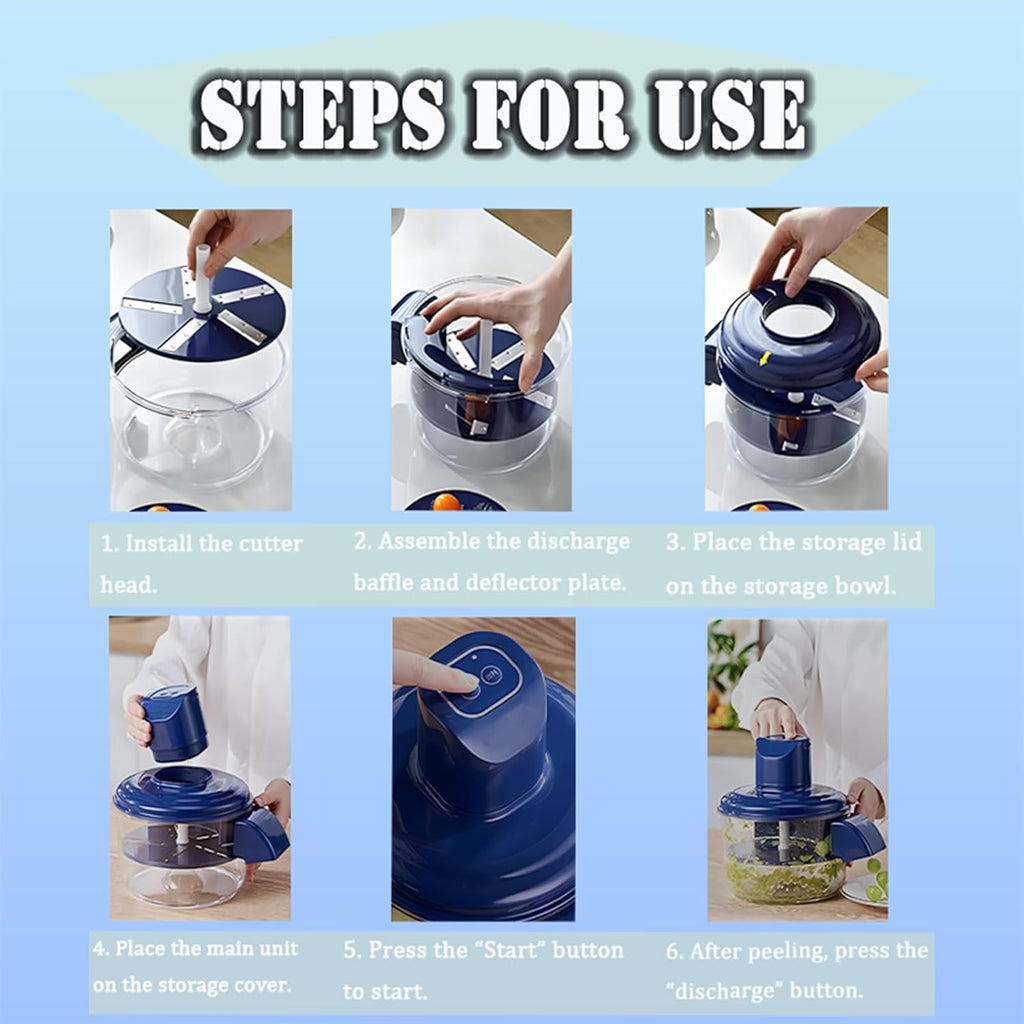 STEPS FOR USE

1. Install the cutter head.

2. Assemble the discharge baffle and deflector plate.

3. Place the storage lid on the storage bowl.

4. Place the main unit on the storage cover.

5. Press the "Start" button to start.

6. After peeling, press the "discharge" button.