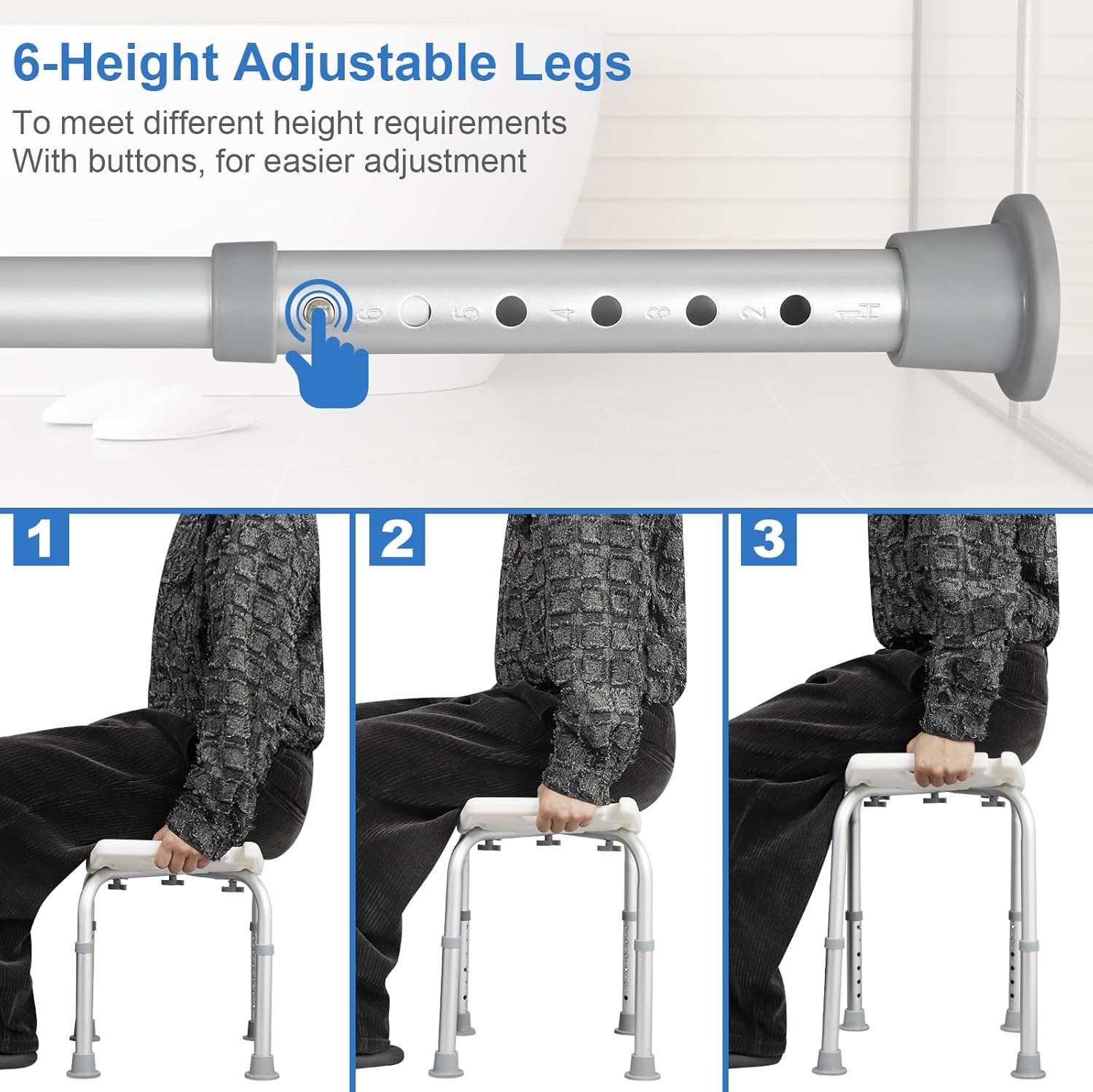 6-Height Adjustable Legs

To meet different height requirements
With buttons, for easier adjustment

6 5 4 3 2 1 H

1

2

3