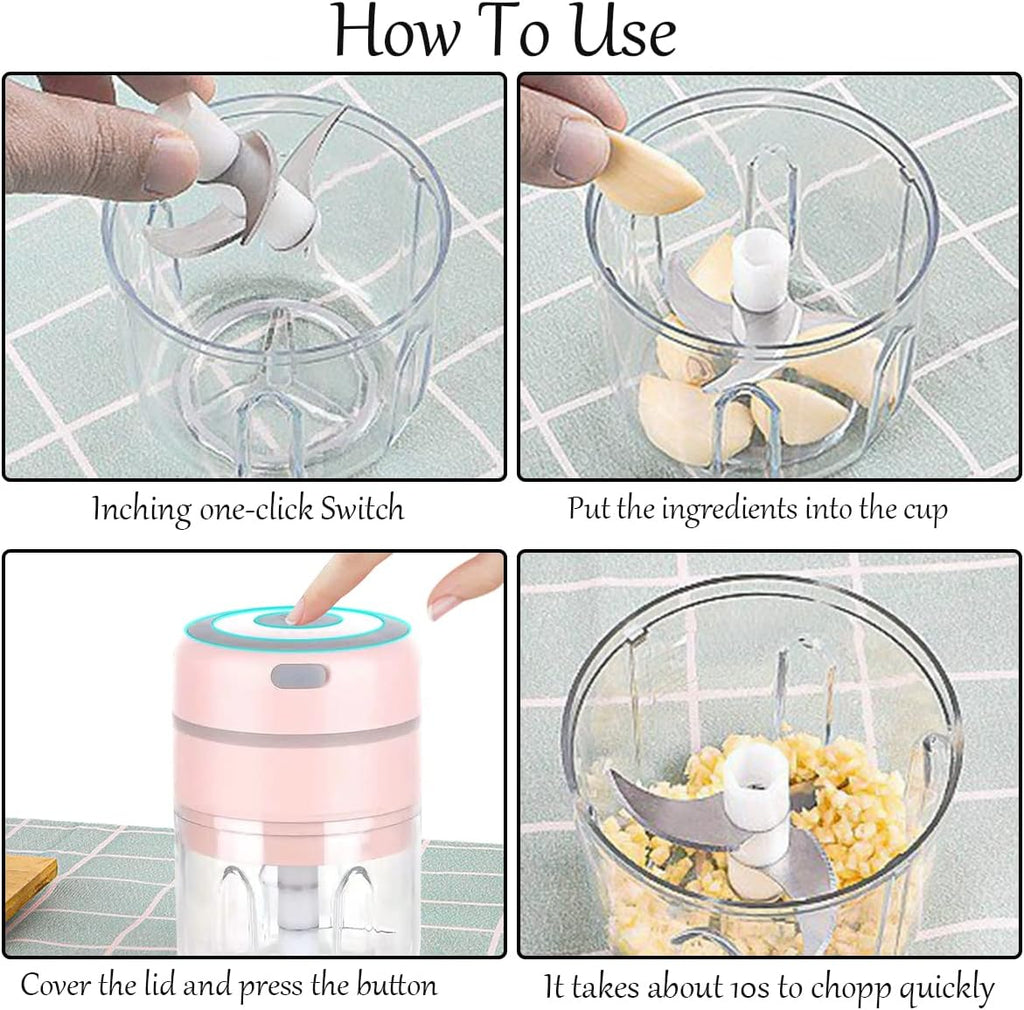 How To Use

Inching one-click Switch

Put the ingredients into the cup

Cover the lid and press the button

It takes about 10s to chopp quickly