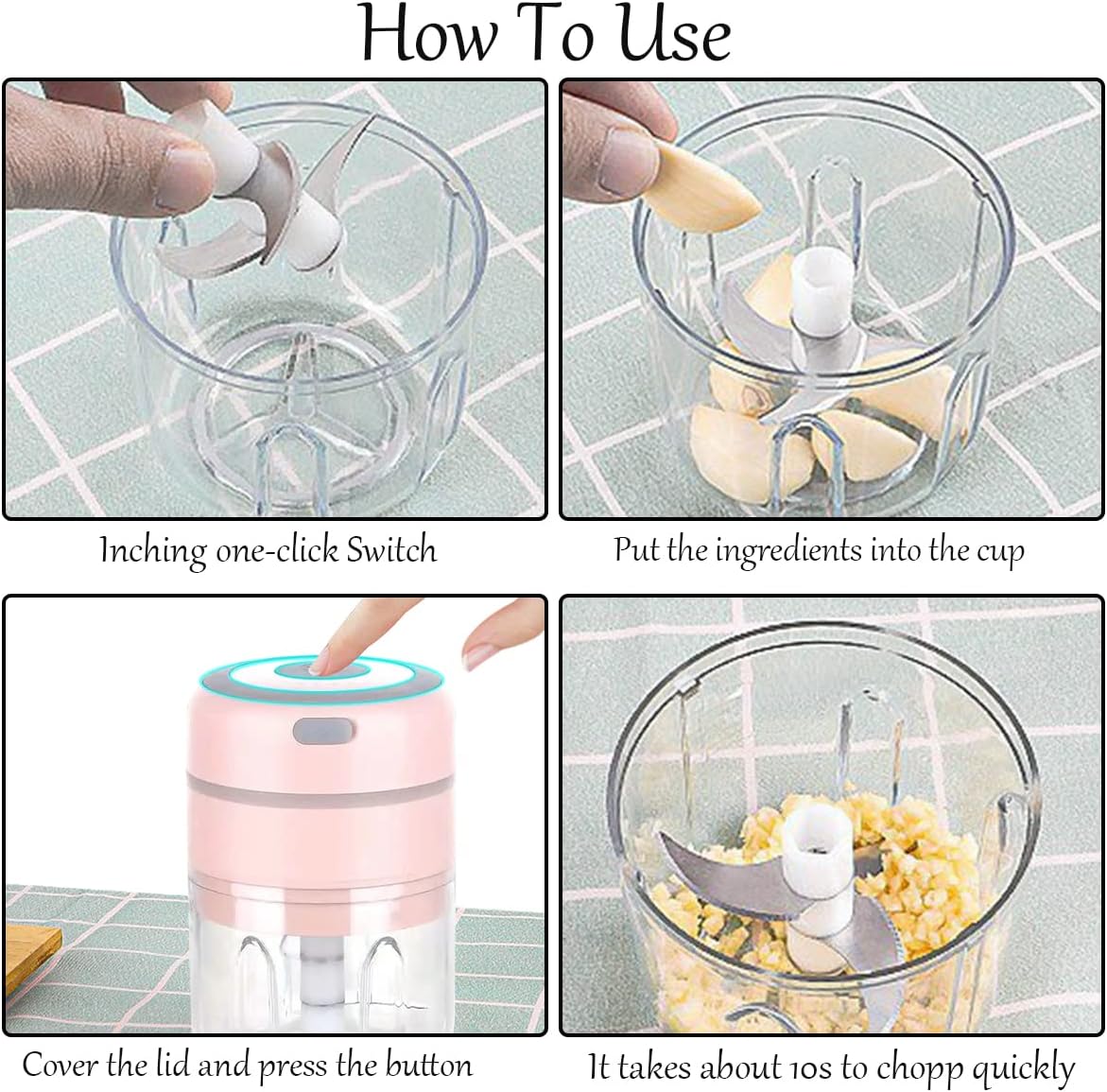 How To Use

Inching one-click Switch

Put the ingredients into the cup

Cover the lid and press the button

It takes about 10s to chopp quickly