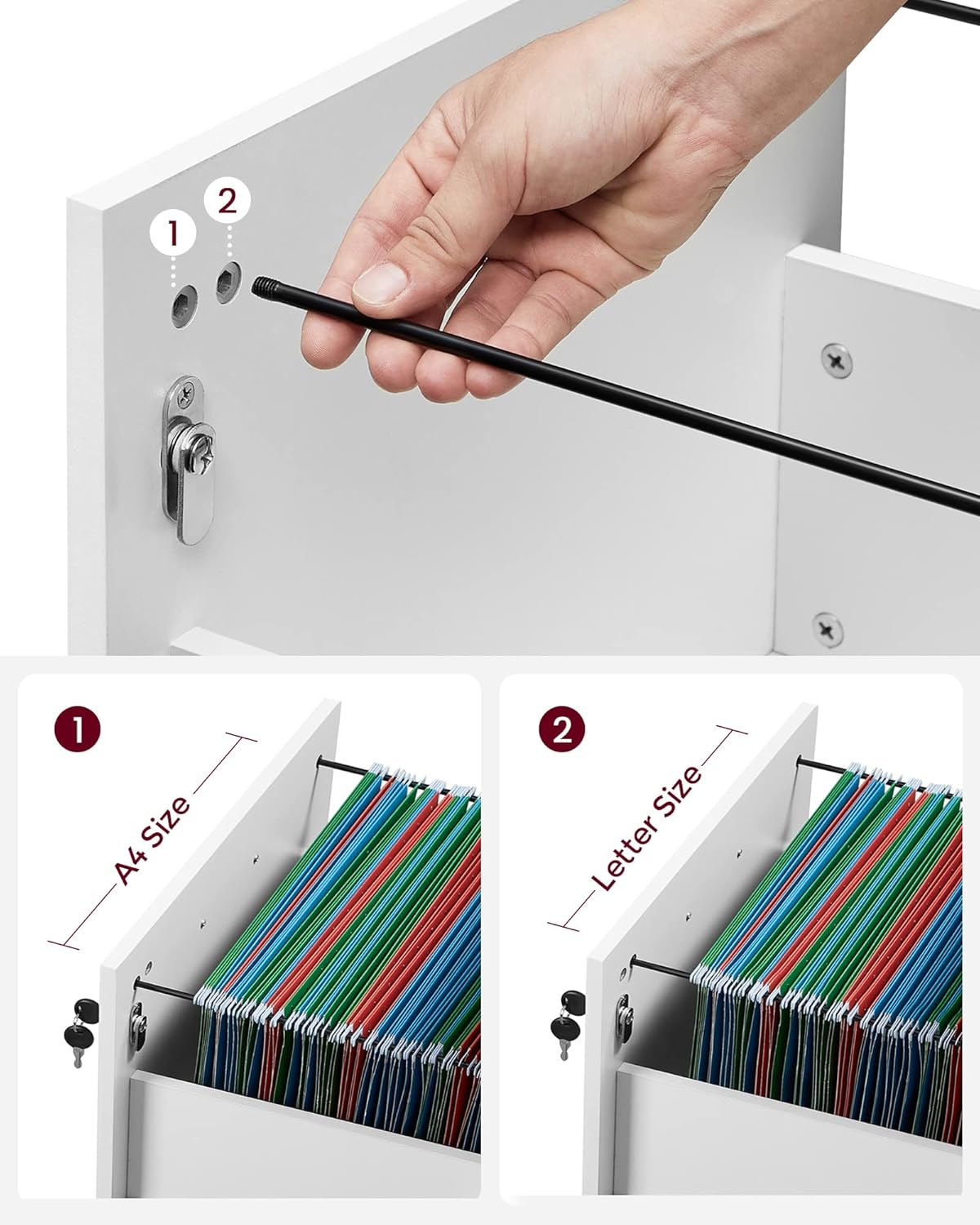 1

2

1

A4 Size

2

Letter Size