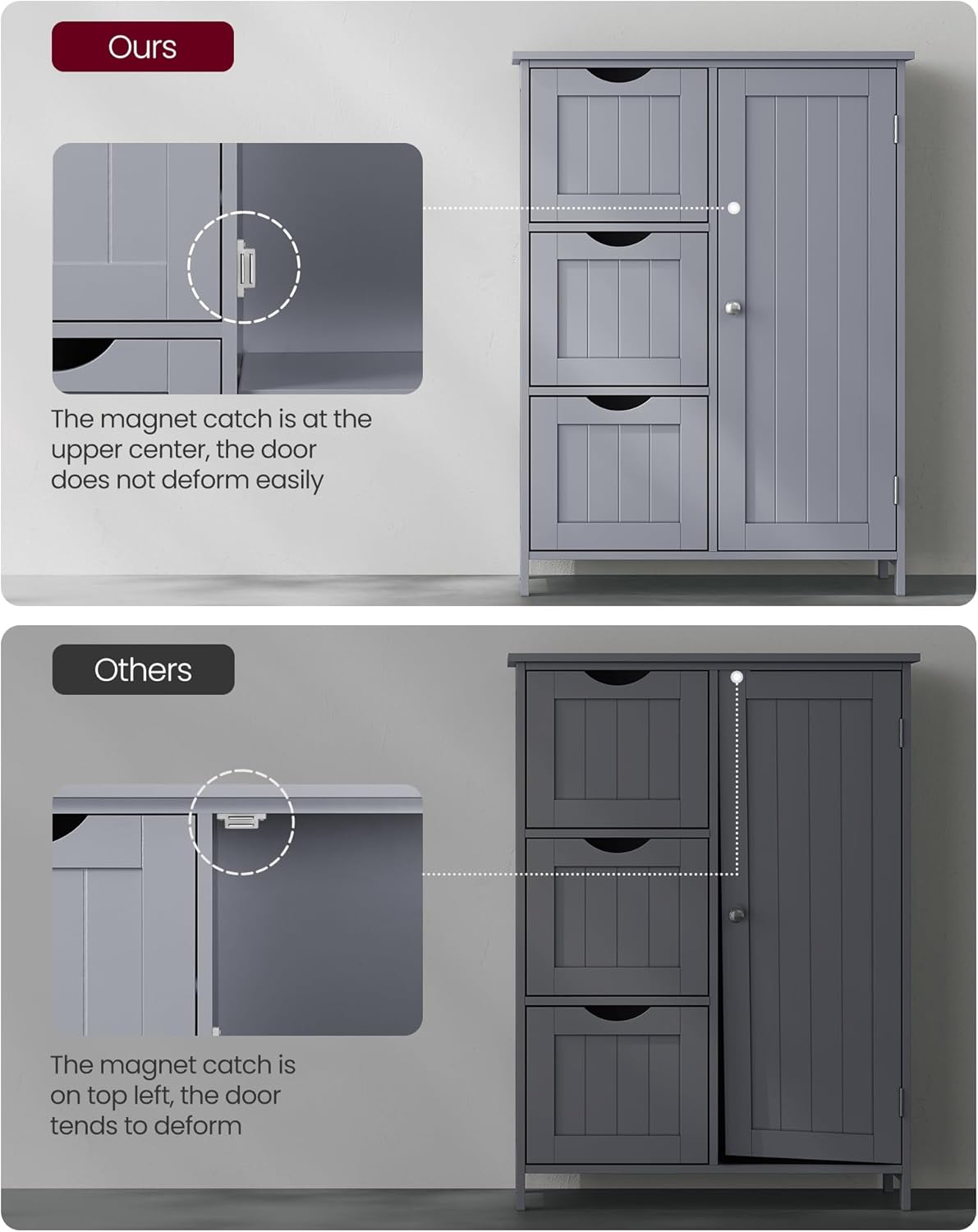 Ours

The magnet catch is at the upper center, the door does not deform easily

Others

The magnet catch is on top left, the door tends to deform