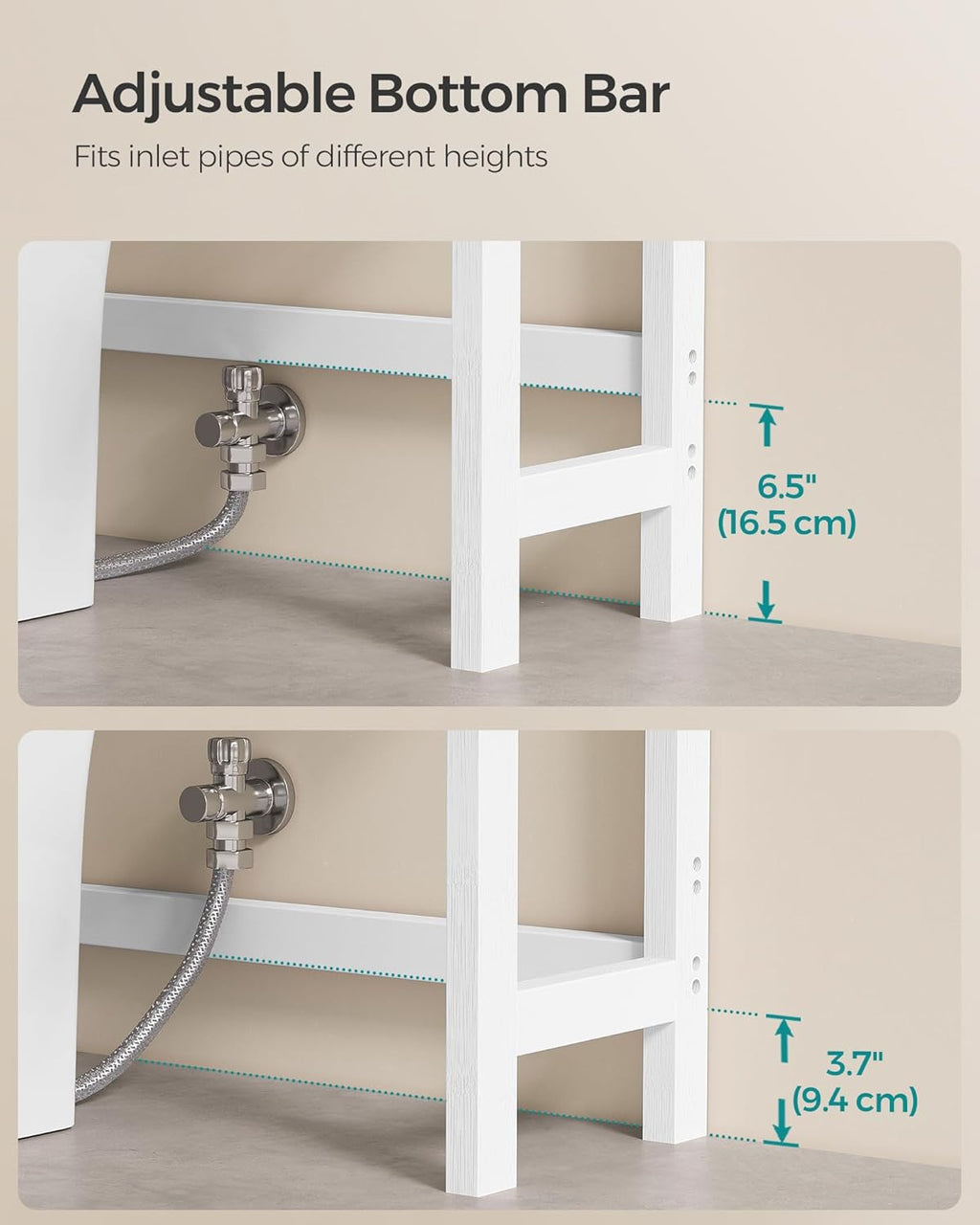 Adjustable Bottom Bar

Fits inlet pipes of different heights

6.5"
(16.5 cm)

3.7"
(9.4 cm)