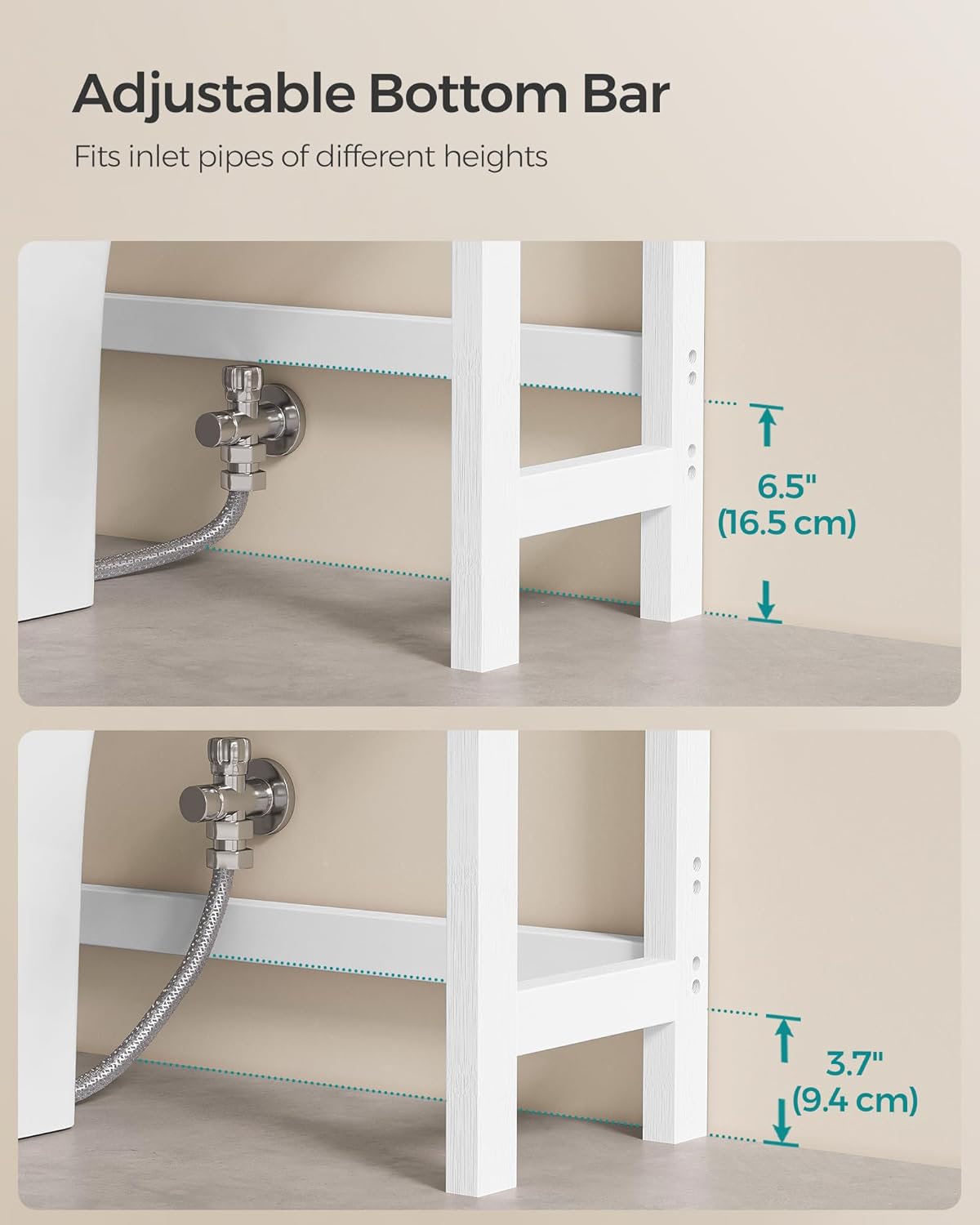 Adjustable Bottom Bar

Fits inlet pipes of different heights

6.5"
(16.5 cm)

3.7"
(9.4 cm)