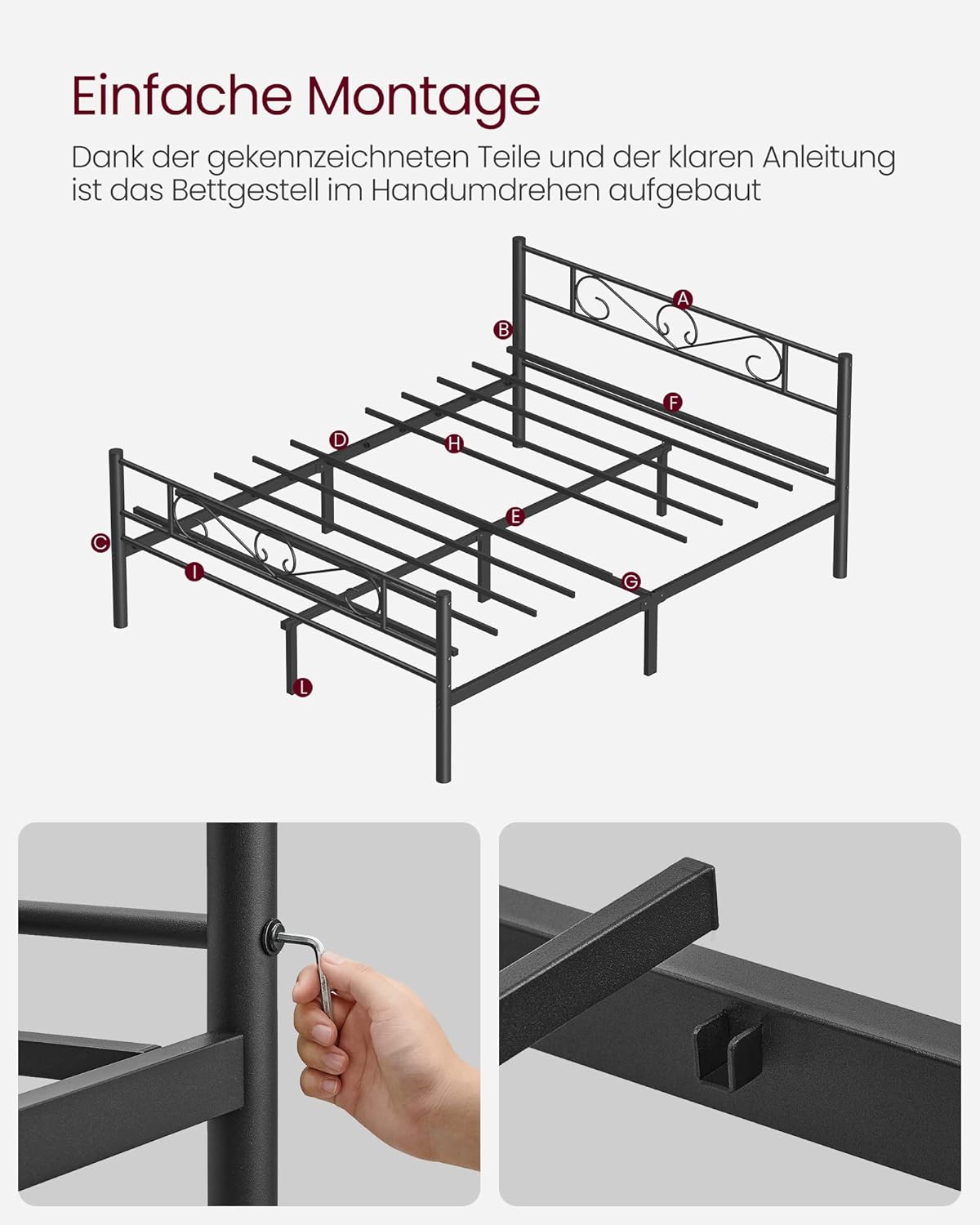 Einfache Montage

Dank der gekennzeichneten Teile und der klaren Anleitung ist das Bettgestell im Handumdrehen aufgebaut

A
B
F
D
H
E
C
I
G
L