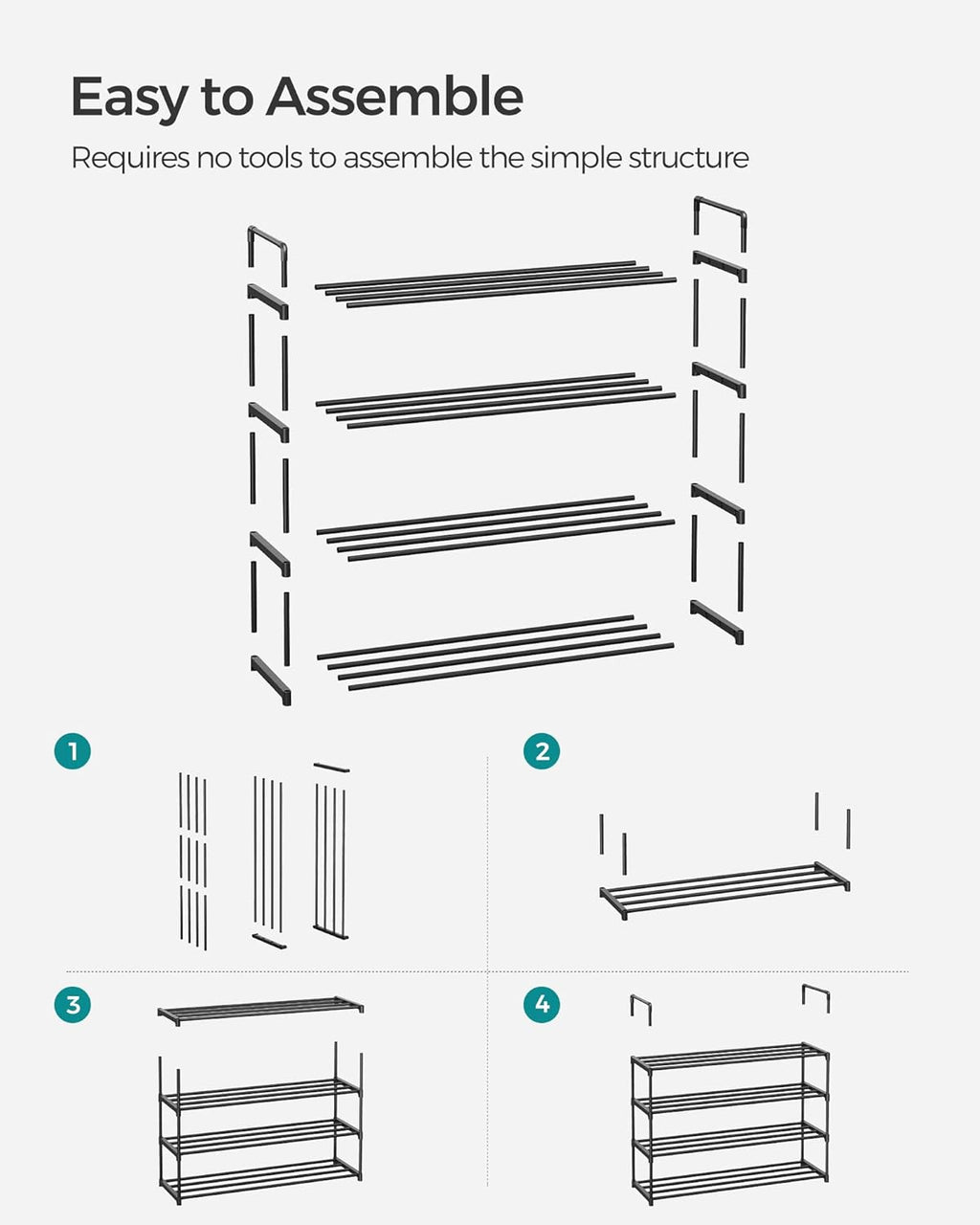 Easy to Assemble

Requires no tools to assemble the simple structure

1

2

3

4