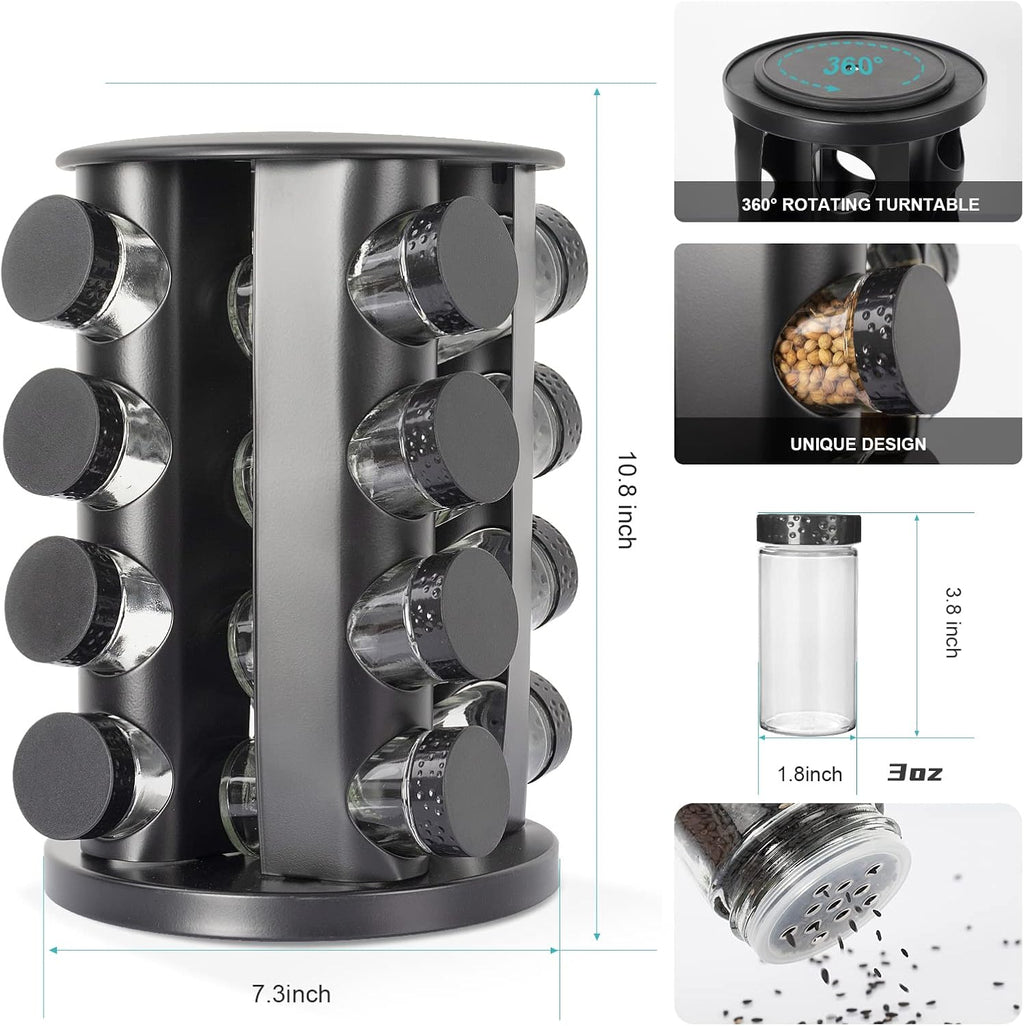 10.8 inch

7.3inch

360°

360° ROTATING TURNTABLE

UNIQUE DESIGN

3.8 inch

1.8inch

3oz