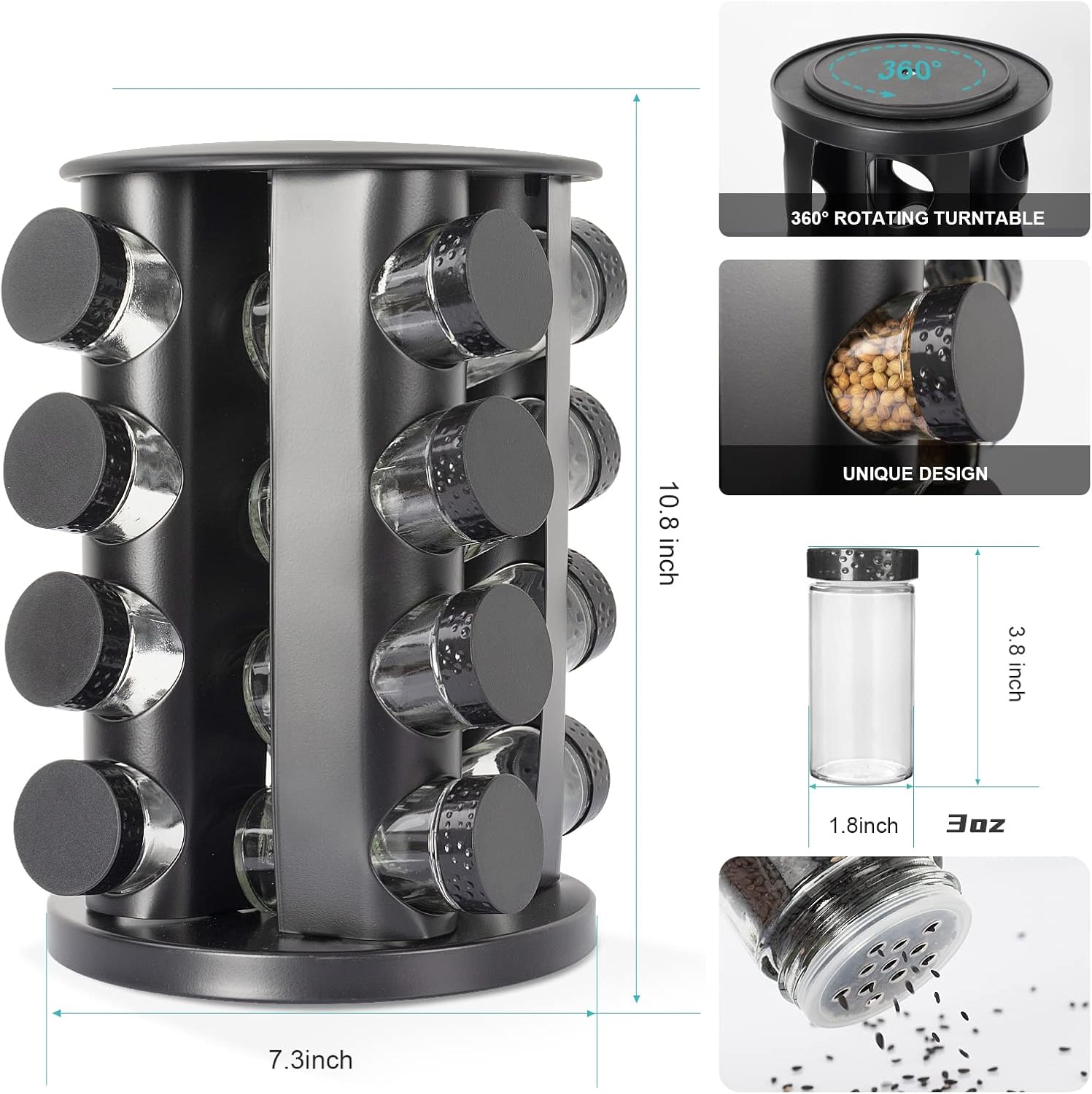 10.8 inch

7.3inch

360°

360° ROTATING TURNTABLE

UNIQUE DESIGN

3.8 inch

1.8inch

3oz