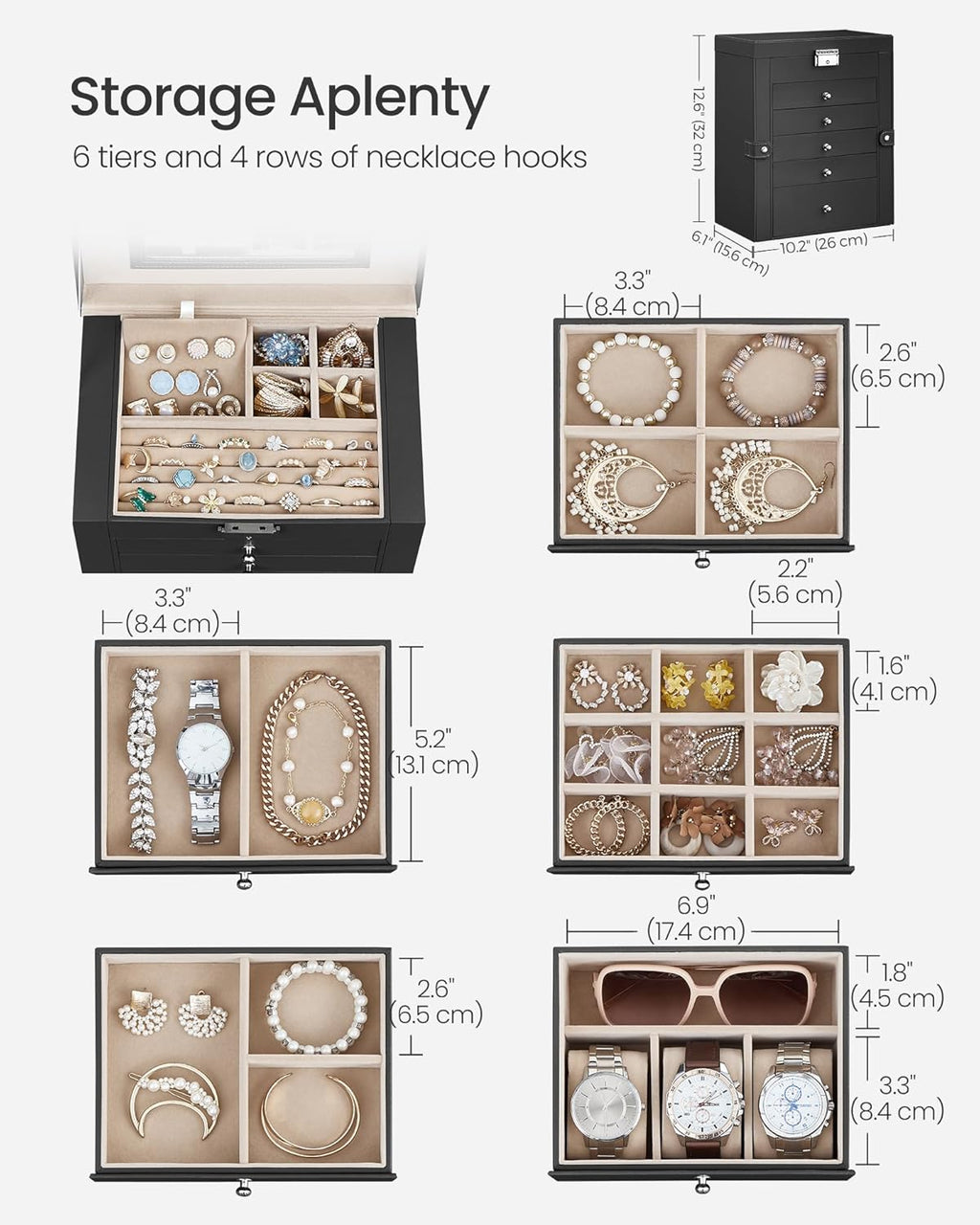 Storage Aplenty

6 tiers and 4 rows of necklace hooks

12.6" (32 cm)

6.1" (15.6 cm)

10.2" (26 cm)

3.3" (8.4 cm)

2.6" (6.5 cm)

3.3" (8.4 cm)

5.2" (13.1 cm)

2.2" (5.6 cm)

1.6" (4.1 cm)

2.6" (6.5 cm)

6.9" (17.4 cm)

1.8" (4.5 cm)

3.3" (8.4 cm)