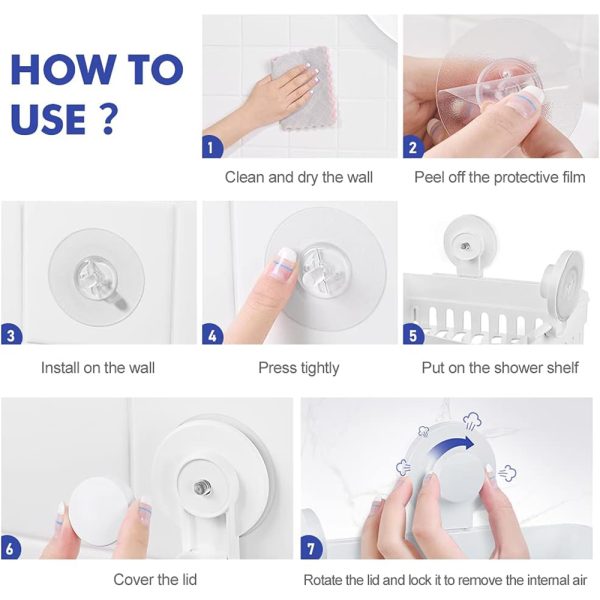 HOW TO USE ?

1
Clean and dry the wall

2
Peel off the protective film

3
Install on the wall

4
Press tightly

5
Put on the shower shelf

6
Cover the lid

7
Rotate the lid and lock it to remove the internal air