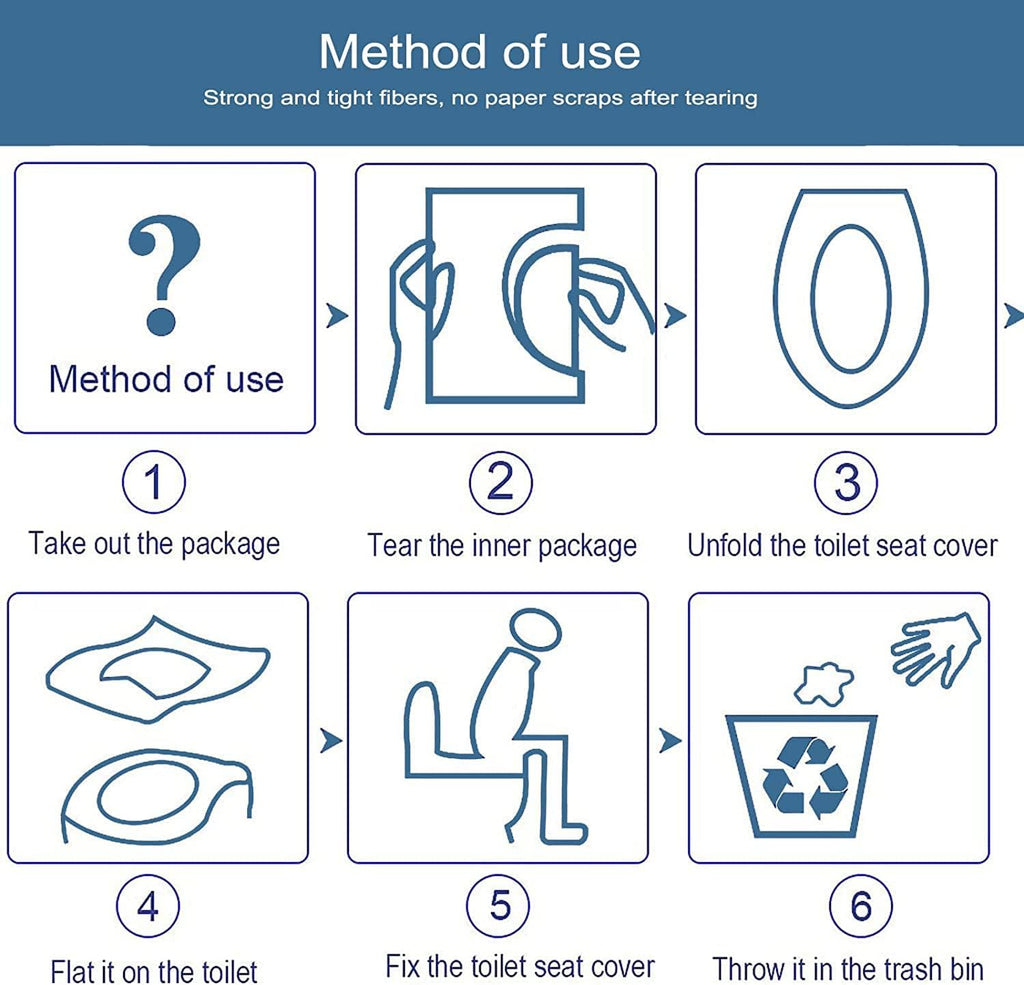 Method of use

Strong and tight fibers, no paper scraps after tearing

?
Method of use

1
Take out the package

2
Tear the inner package

3
Unfold the toilet seat cover

4
Flat it on the toilet

5
Fix the toilet seat cover

6
Throw it in the trash bin