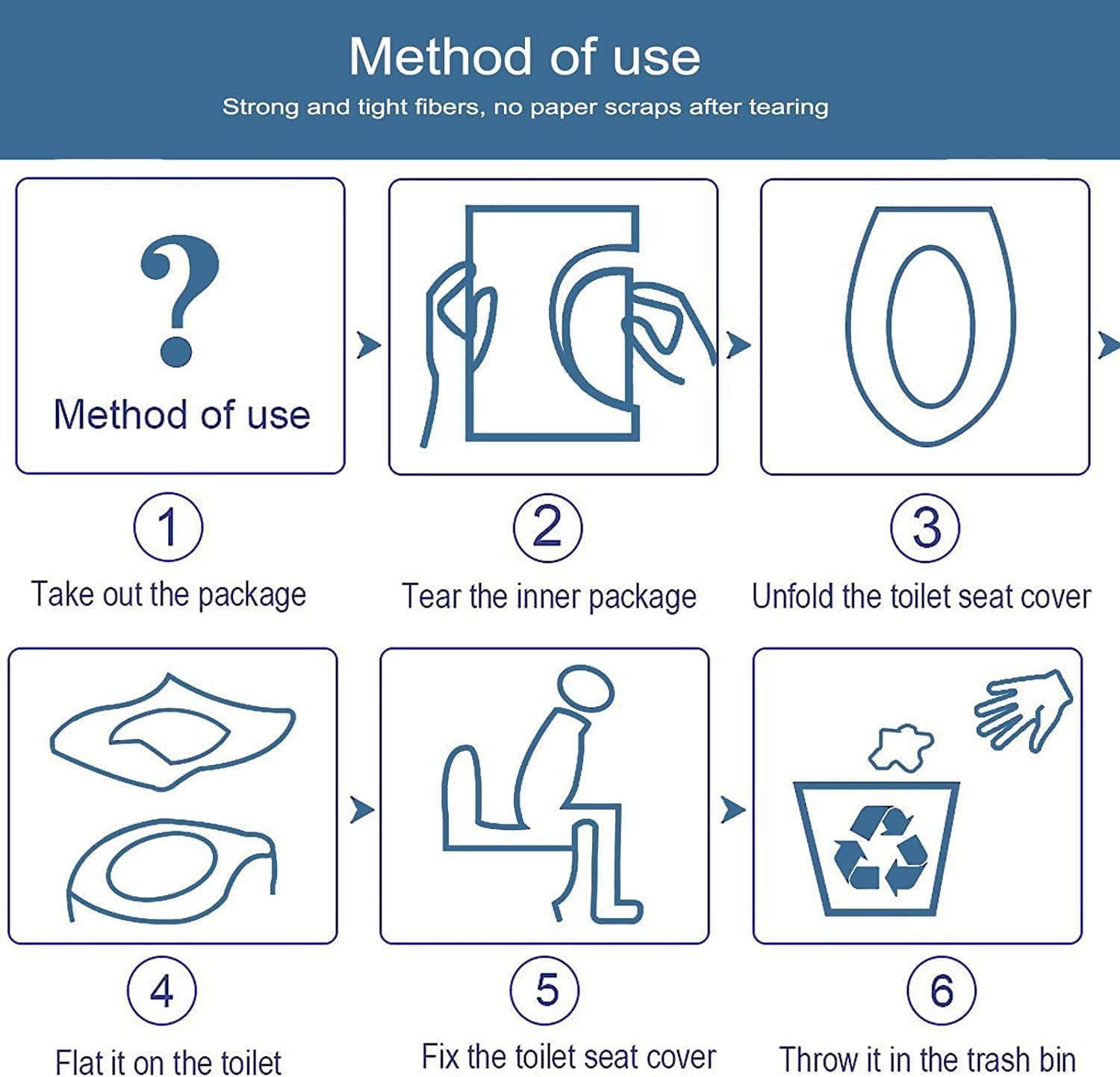 Method of use

Strong and tight fibers, no paper scraps after tearing

?
Method of use

1
Take out the package

2
Tear the inner package

3
Unfold the toilet seat cover

4
Flat it on the toilet

5
Fix the toilet seat cover

6
Throw it in the trash bin