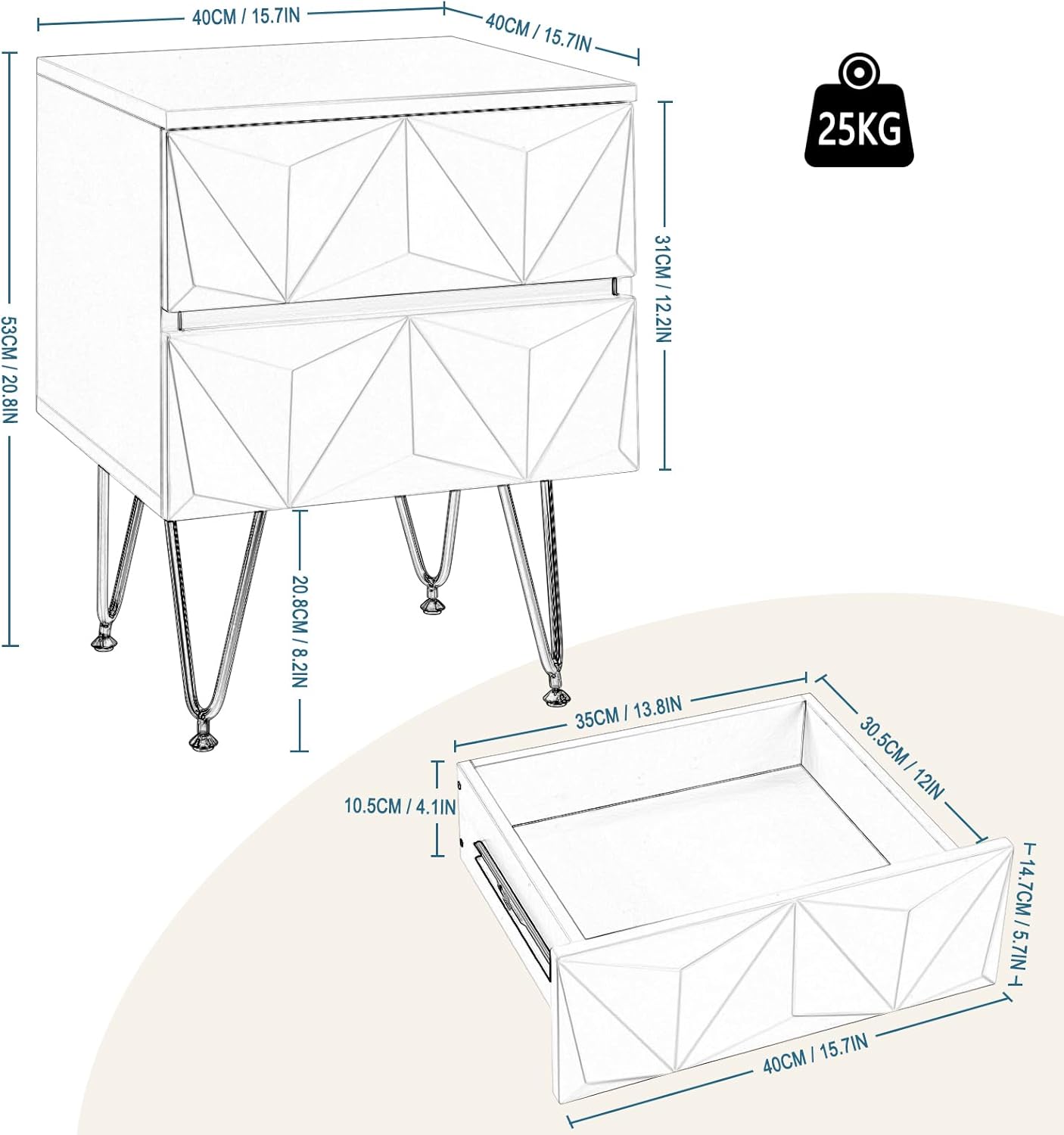 40CM / 15.7IN

40CM / 15.7IN

25KG

53CM / 20.8IN

31CM / 12.2IN

20.8CM / 8.2IN

35CM / 13.8IN

30.5CM / 12IN

10.5CM / 4.1IN

14.7CM / 5.7IN

40CM / 15.7IN