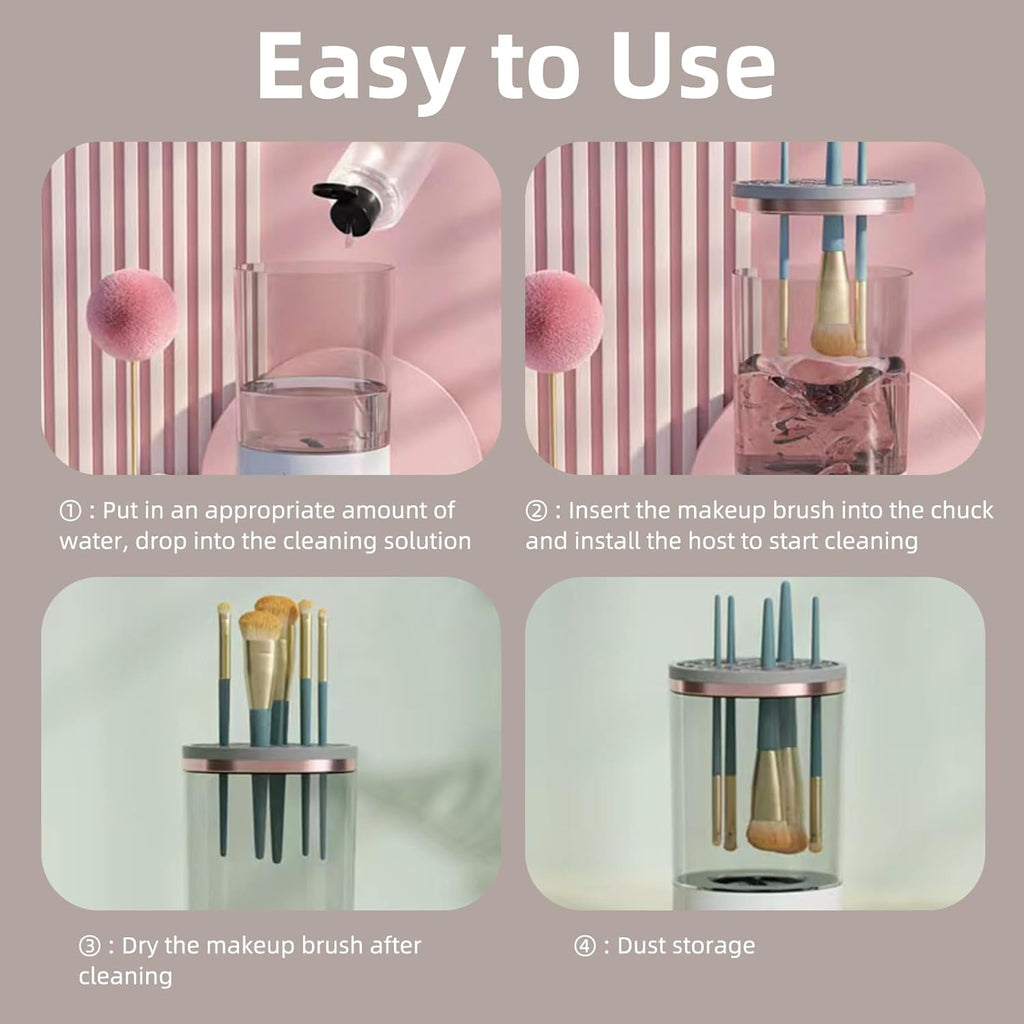 Easy to Use

① : Put in an appropriate amount of water, drop into the cleaning solution

② : Insert the makeup brush into the chuck and install the host to start cleaning

③ : Dry the makeup brush after cleaning

④ : Dust storage