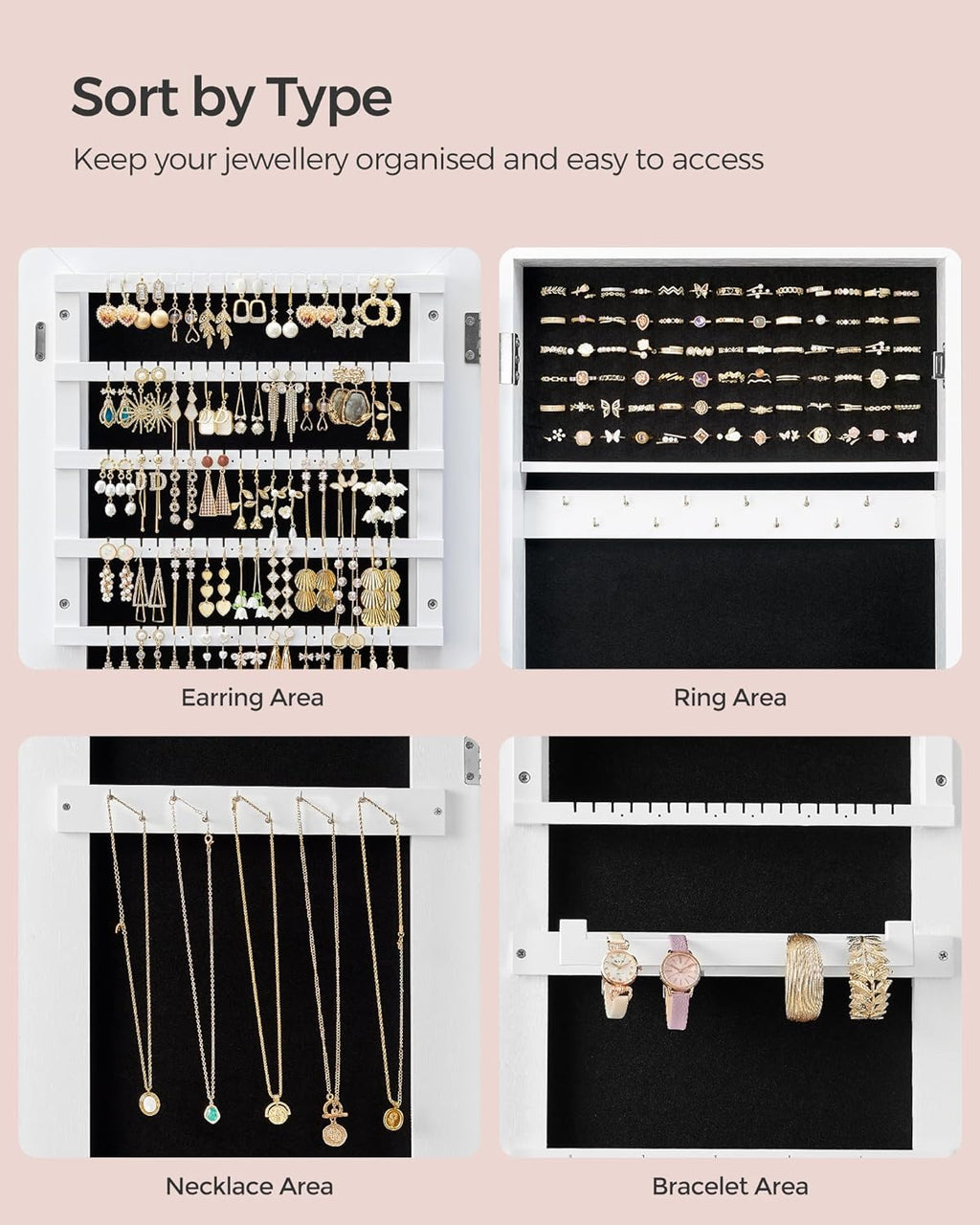 Sort by Type

Keep your jewellery organised and easy to access

Earring Area

Ring Area

Necklace Area

Bracelet Area