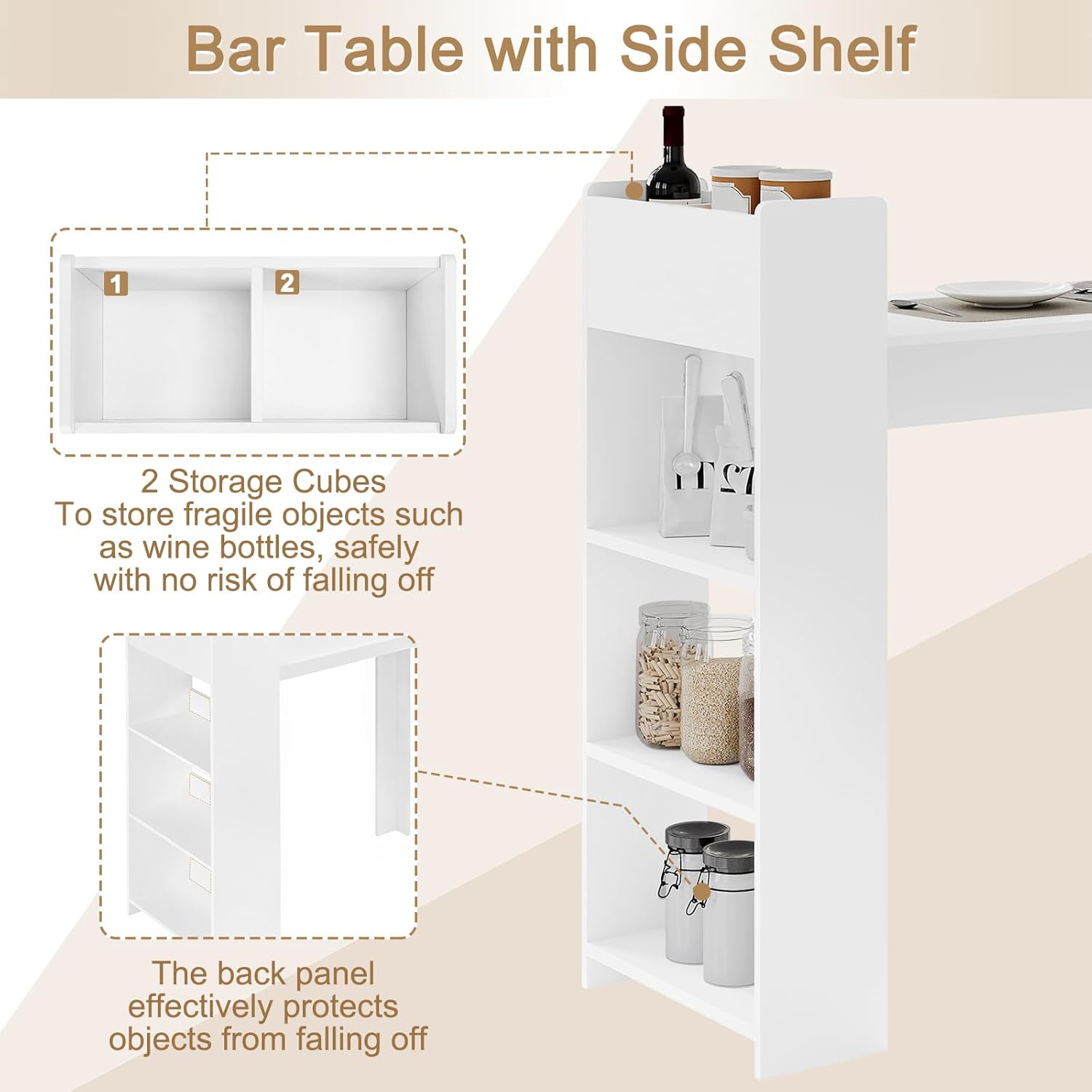 Bar Table with Side Shelf

1

2

2 Storage Cubes
To store fragile objects such as wine bottles, safely with no risk of falling off

The back panel effectively protects objects from falling off