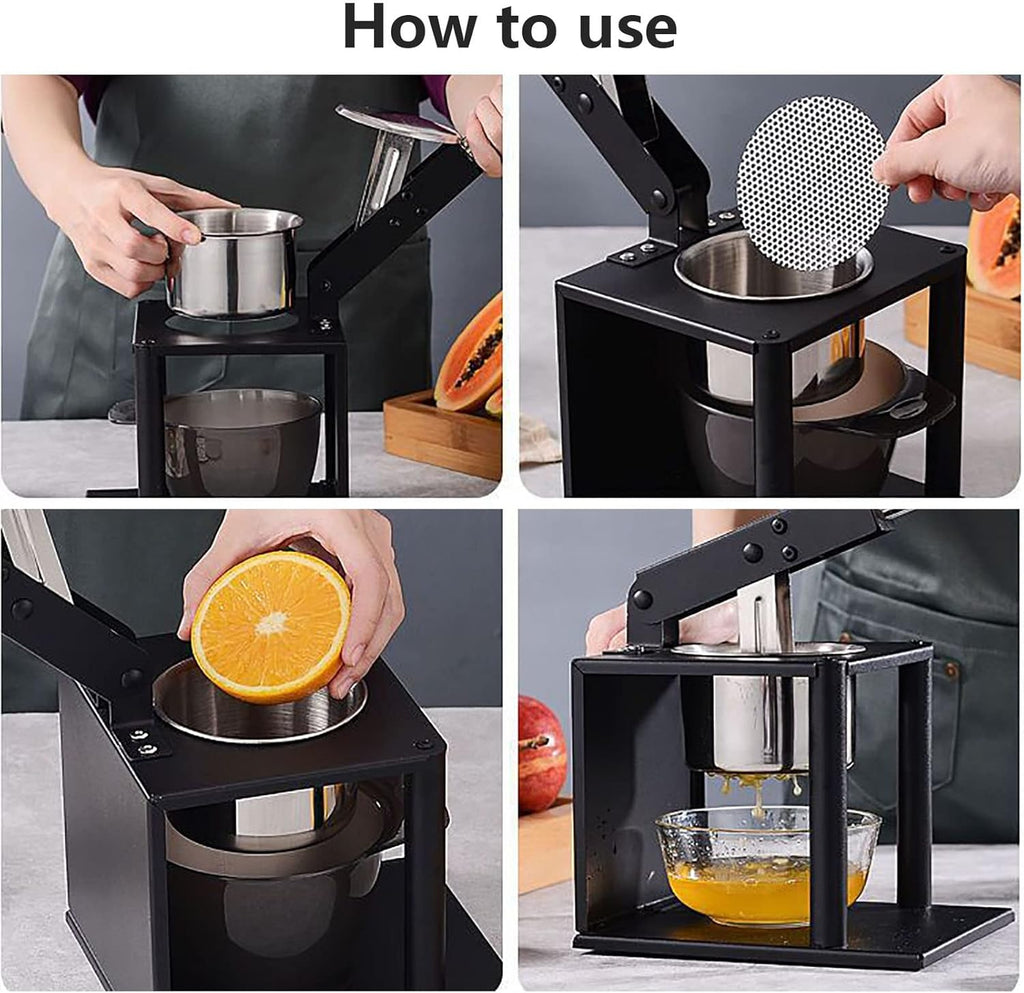 How to use