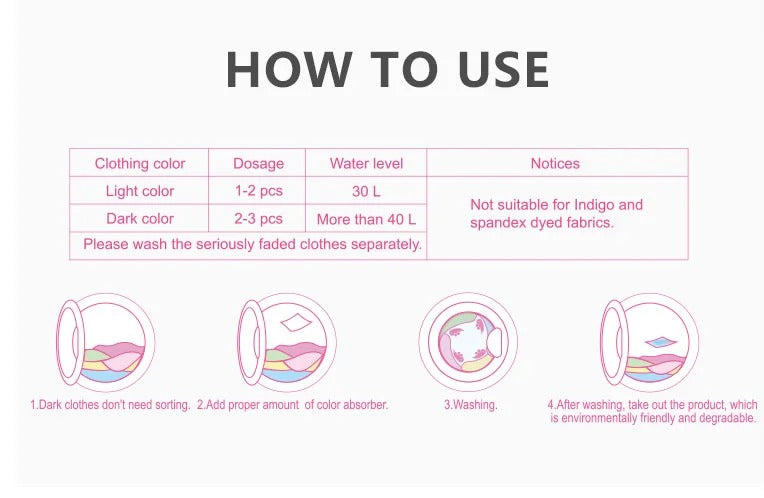 HOW TO USE

| Clothing color | Dosage | Water level | Notices |
|---|---|---|---|
| Light color | 1-2 pcs | 30 L | Not suitable for Indigo and spandex dyed fabrics. |
| Dark color | 2-3 pcs | More than 40 L | |
| Please wash the seriously faded clothes separately. | | | |

1.Dark clothes don't need sorting.

2.Add proper amount of color absorber.

3.Washing.

4.After washing, take out the product, which is environmentally friendly and degradable.