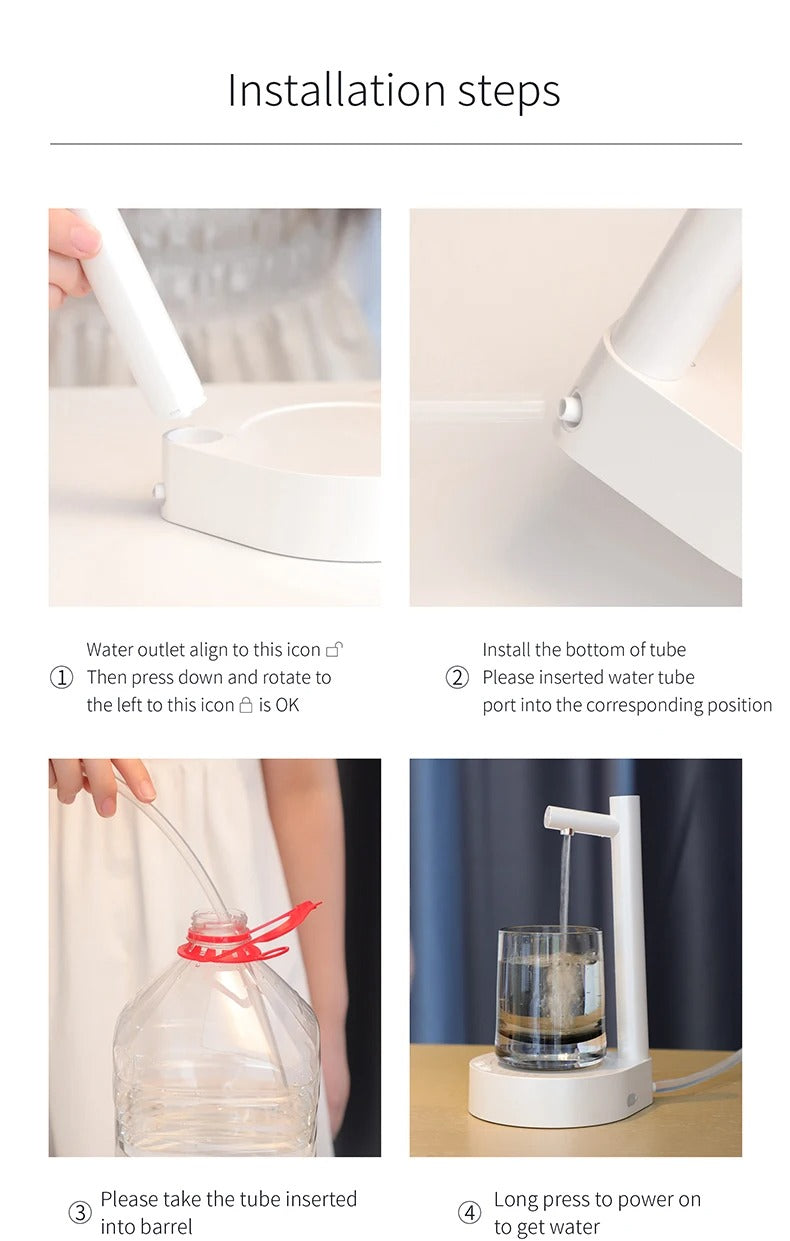 Installation steps

① Water outlet align to this icon 🔓
Then press down and rotate to the left to this icon 🔒 is OK

② Install the bottom of tube
Please inserted water tube port into the corresponding position

③ Please take the tube inserted into barrel

④ Long press to power on to get water