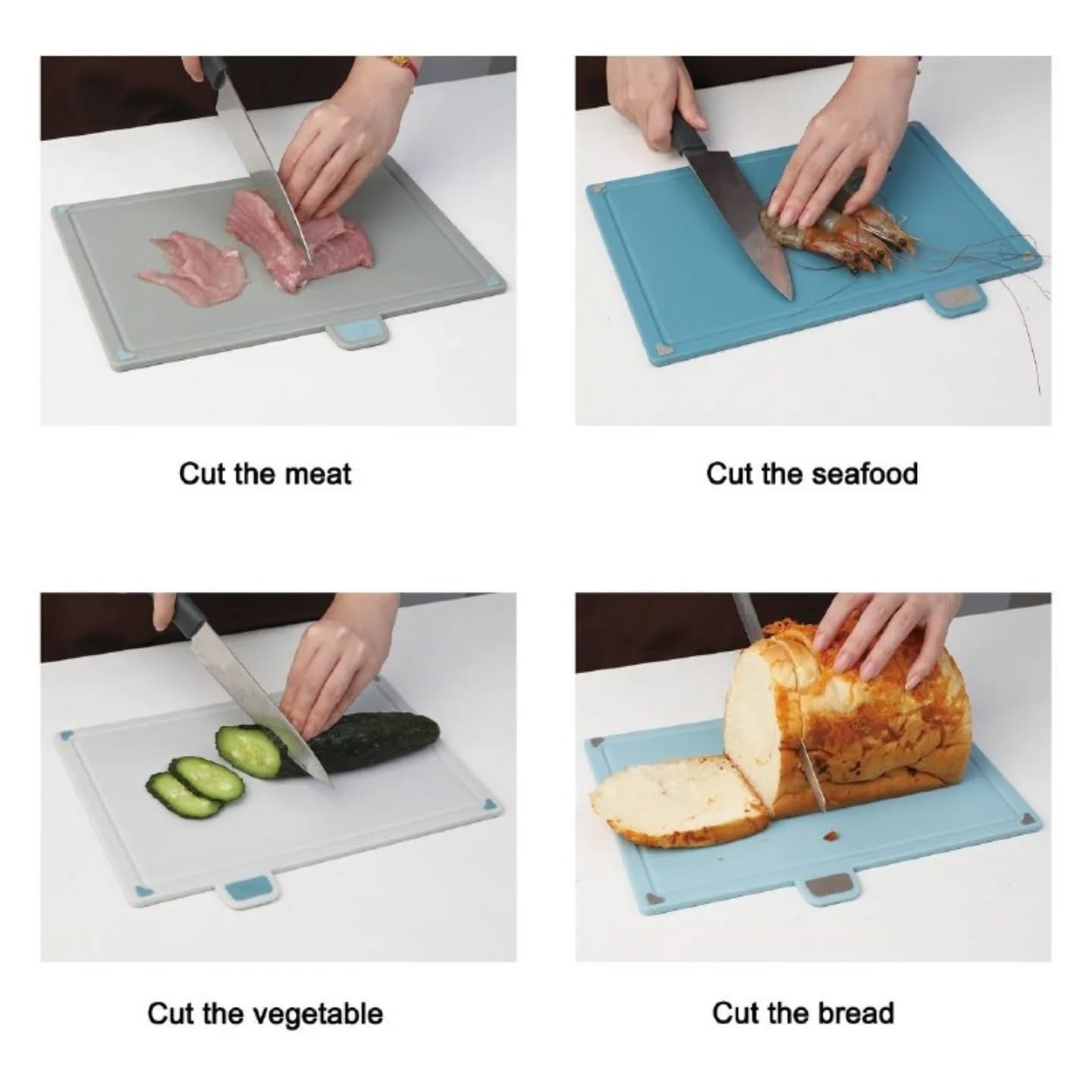 Cut the meat

Cut the seafood

Cut the vegetable

Cut the bread