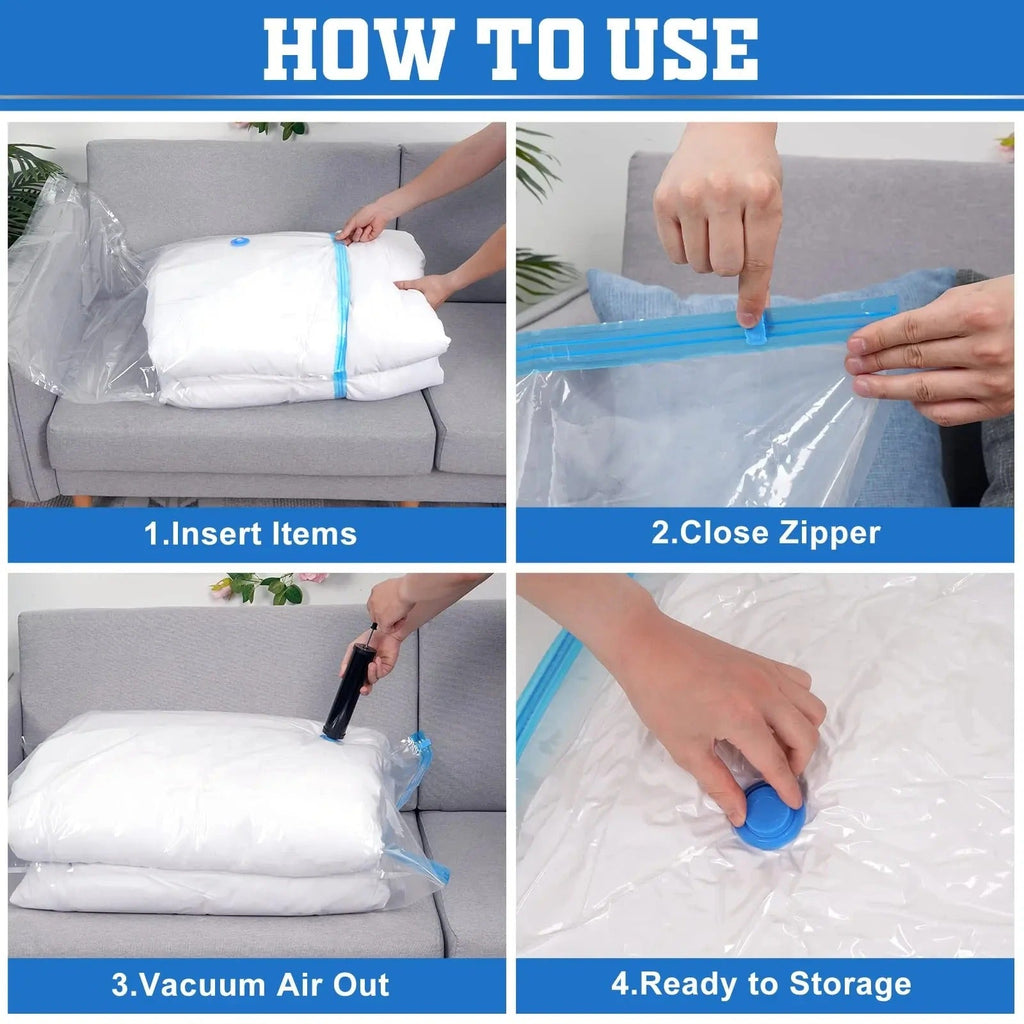 HOW TO USE

1.Insert Items

2.Close Zipper

3.Vacuum Air Out

4.Ready to Storage