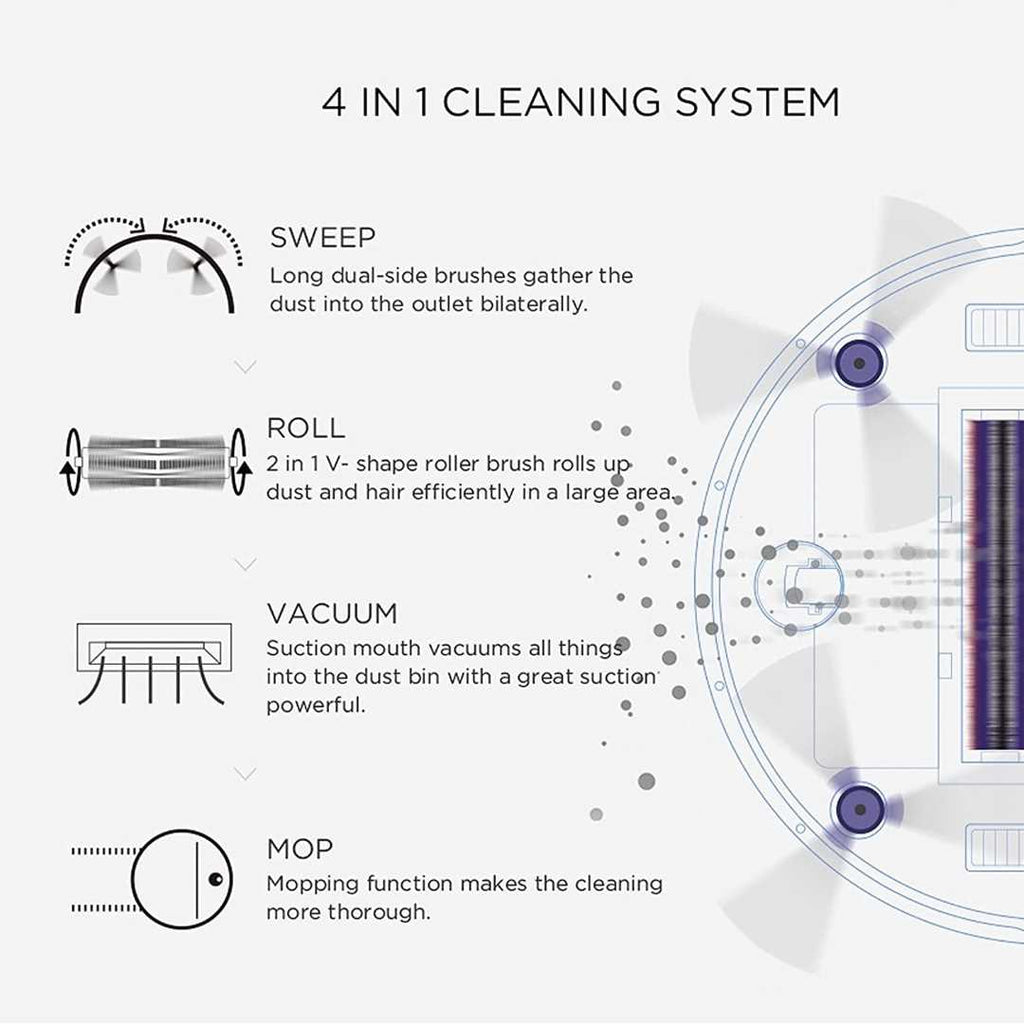 4 IN 1 CLEANING SYSTEM

SWEEP
Long dual-side brushes gather the dust into the outlet bilaterally.

ROLL
2 in 1 V- shape roller brush rolls up dust and hair efficiently in a large area.

VACUUM
Suction mouth vacuums all things into the dust bin with a great suction powerful.

MOP
Mopping function makes the cleaning more thorough.